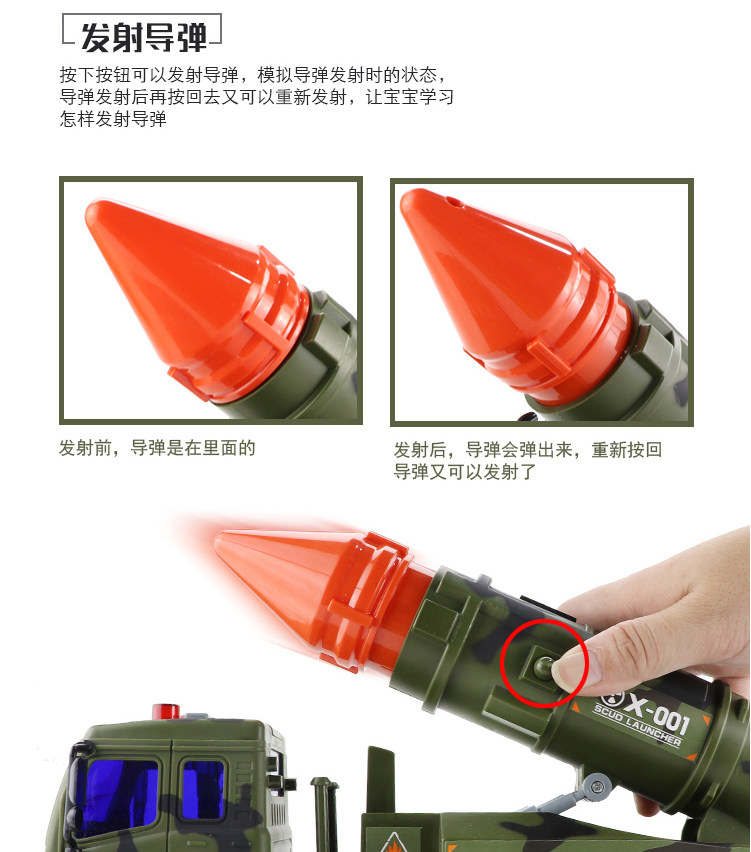 发射导弹

按下按钮可以发射导弹，模拟导弹发射时的状态，导弹发射后再按回去又可以重新发射，让宝宝学习怎样发射导弹

发射前，导弹是在里面的

发射后，导弹会弹出来，重新按回导弹又可以发射了

X-001
SCUD LAUNCHER