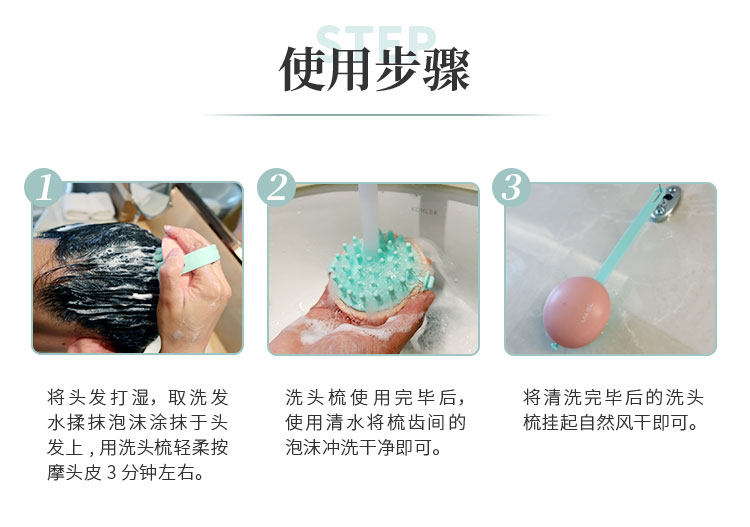 STEP
使用步骤

1

将头发打湿，取洗发水揉抹泡沫涂抹于头发上，用洗头梳轻柔按摩头皮 3 分钟左右。

2

KOHLER

洗头梳使用完毕后，使用清水将梳齿间的泡沫冲洗干净即可。

3

将清洗完毕后的洗头梳挂起自然风干即可。