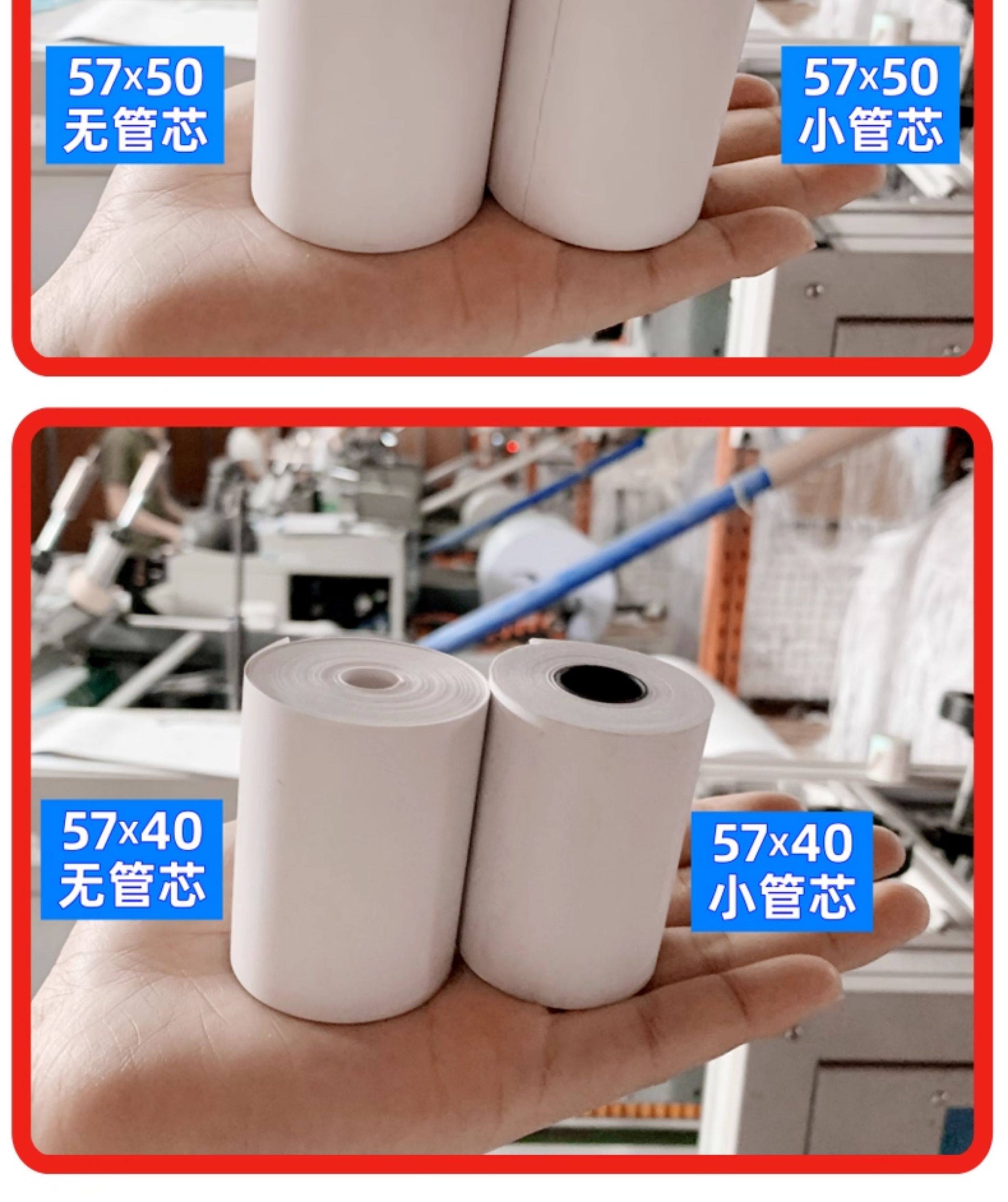 57x50
无管芯

57x50
小管芯

57x40
无管芯

57x40
小管芯