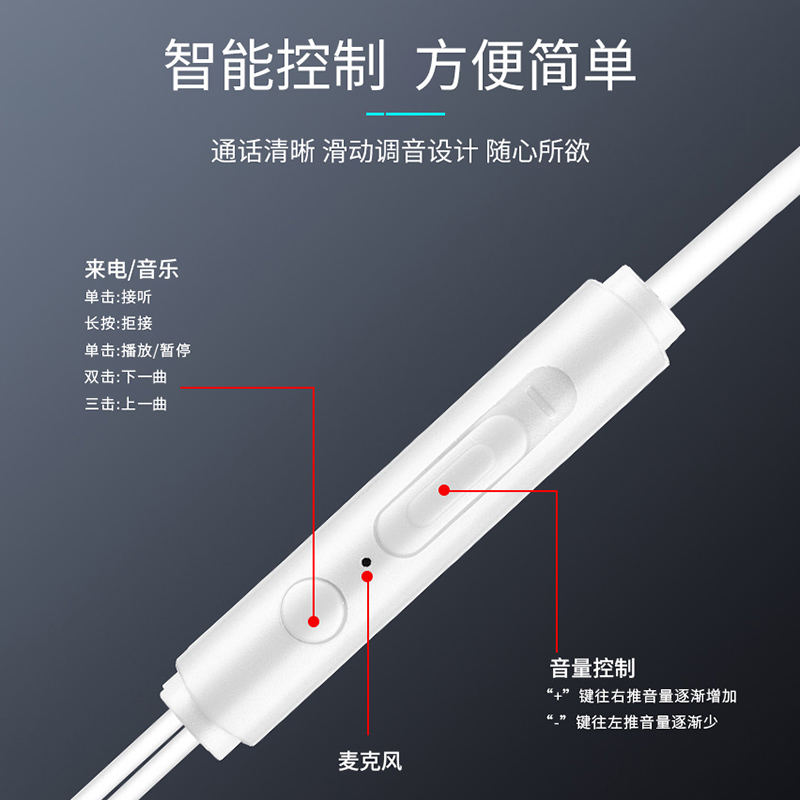 智能控制 方便简单

通话清晰 滑动调音设计 随心所欲

来电/音乐
单击:接听
长按:拒接
单击:播放/暂停
双击:下一曲
三击:上一曲

音量控制
“+”键往右推音量逐渐增加
“-”键往左推音量逐渐少

麦克风