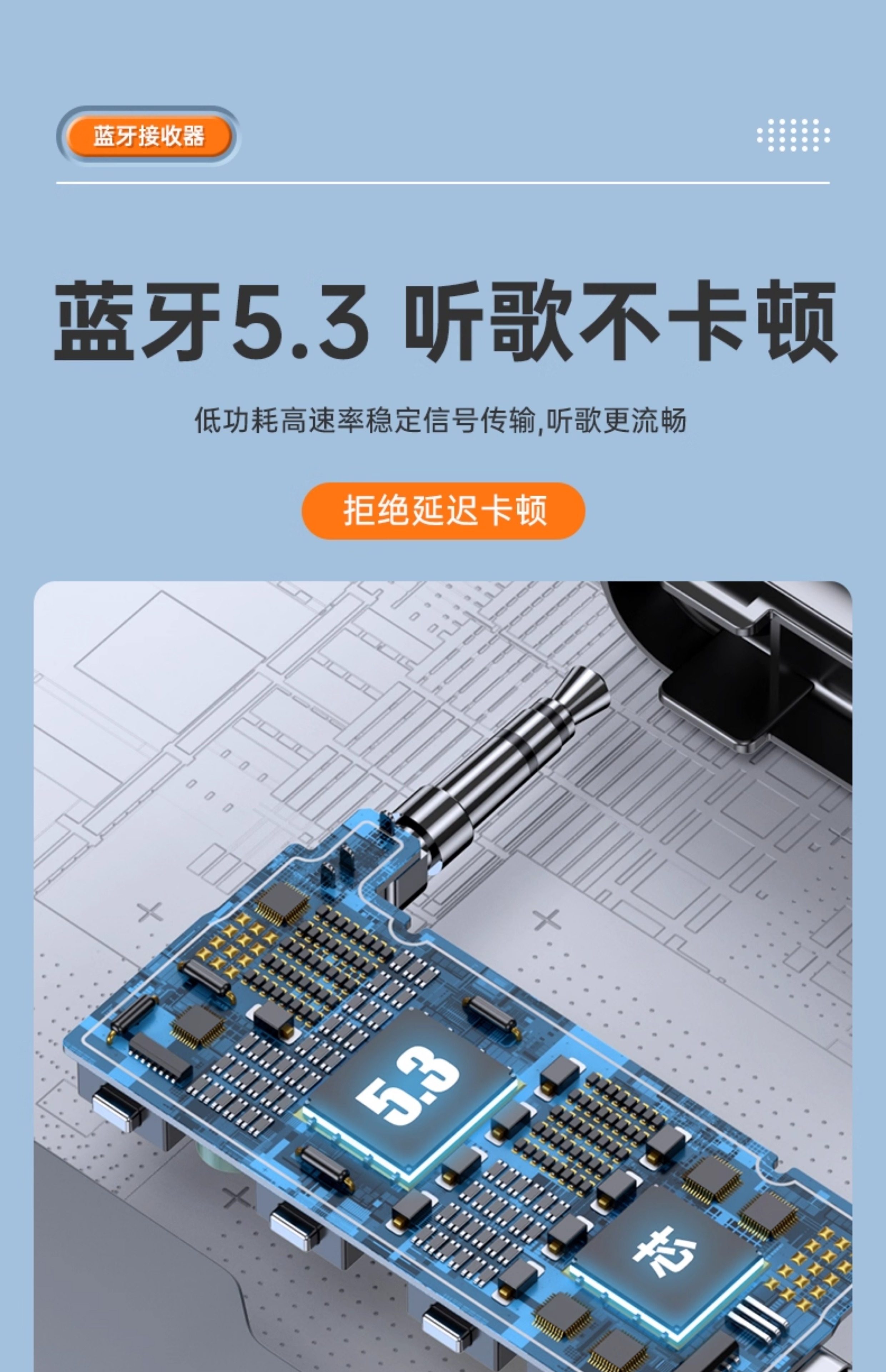 蓝牙接收器

蓝牙5.3 听歌不卡顿

低功耗高速率稳定信号传输,听歌更流畅

拒绝延迟卡顿

5.3

芯