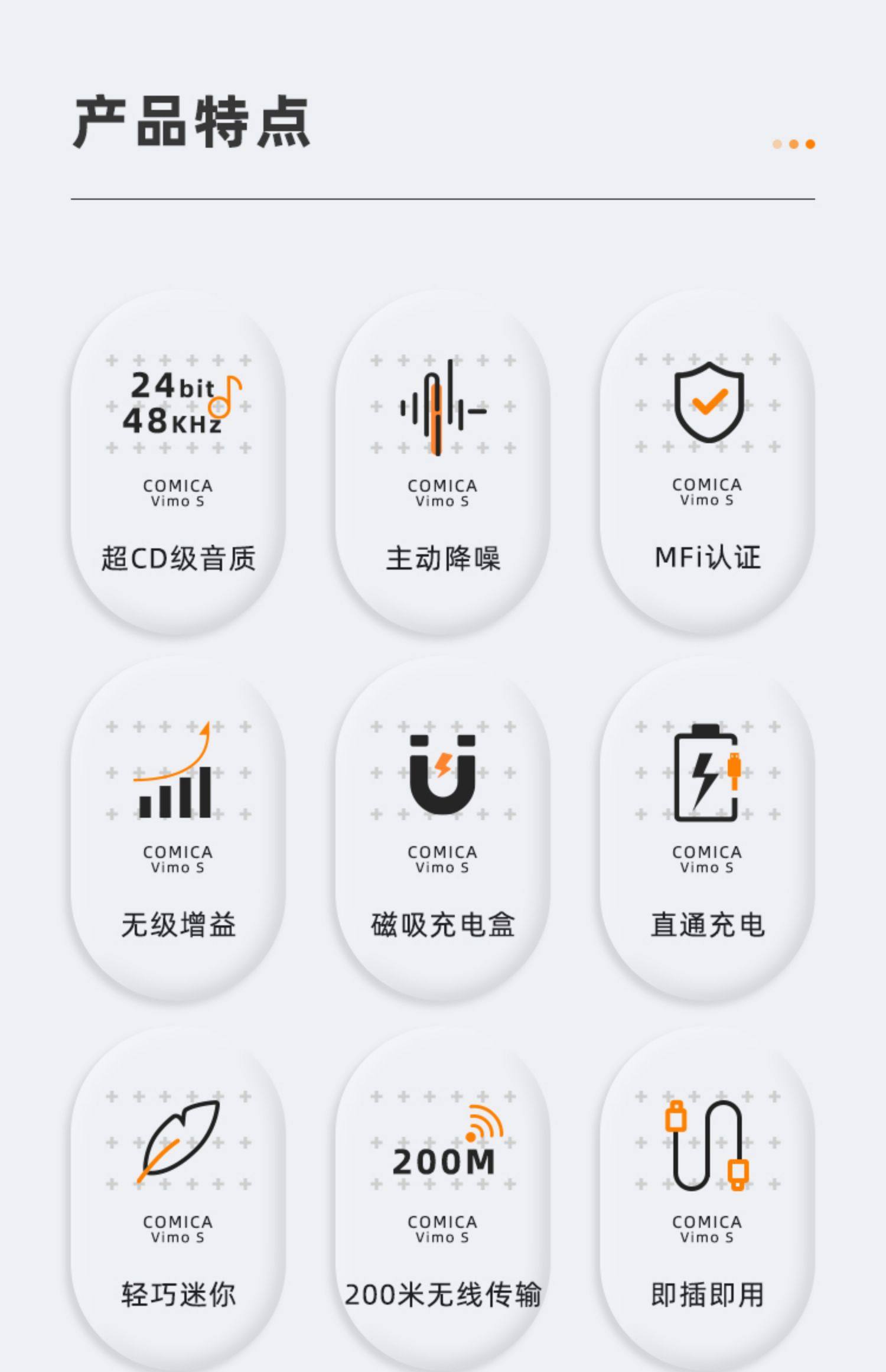 产品特点

24bit
48KHz
COMICA
Vimo S
超CD级音质

COMICA
Vimo S
主动降噪

COMICA
Vimo S
MFi认证

COMICA
Vimo S
无级增益

COMICA
Vimo S
磁吸充电盒

COMICA
Vimo S
直通充电

COMICA
Vimo S
轻巧迷你

200M
COMICA
Vimo S
200米无线传输

COMICA
Vimo S
即插即用