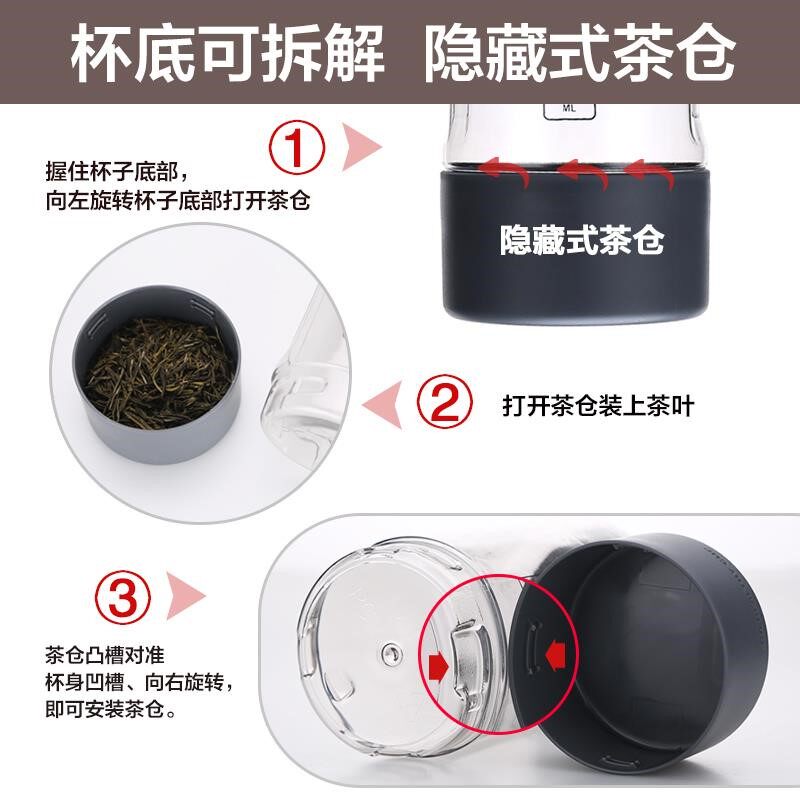 杯底可拆解 隐藏式茶仓

ML

①

握住杯子底部，
向左旋转杯子底部打开茶仓

隐藏式茶仓

②

打开茶仓装上茶叶

③

茶仓凸槽对准
杯身凹槽、向右旋转，
即可安装茶仓。