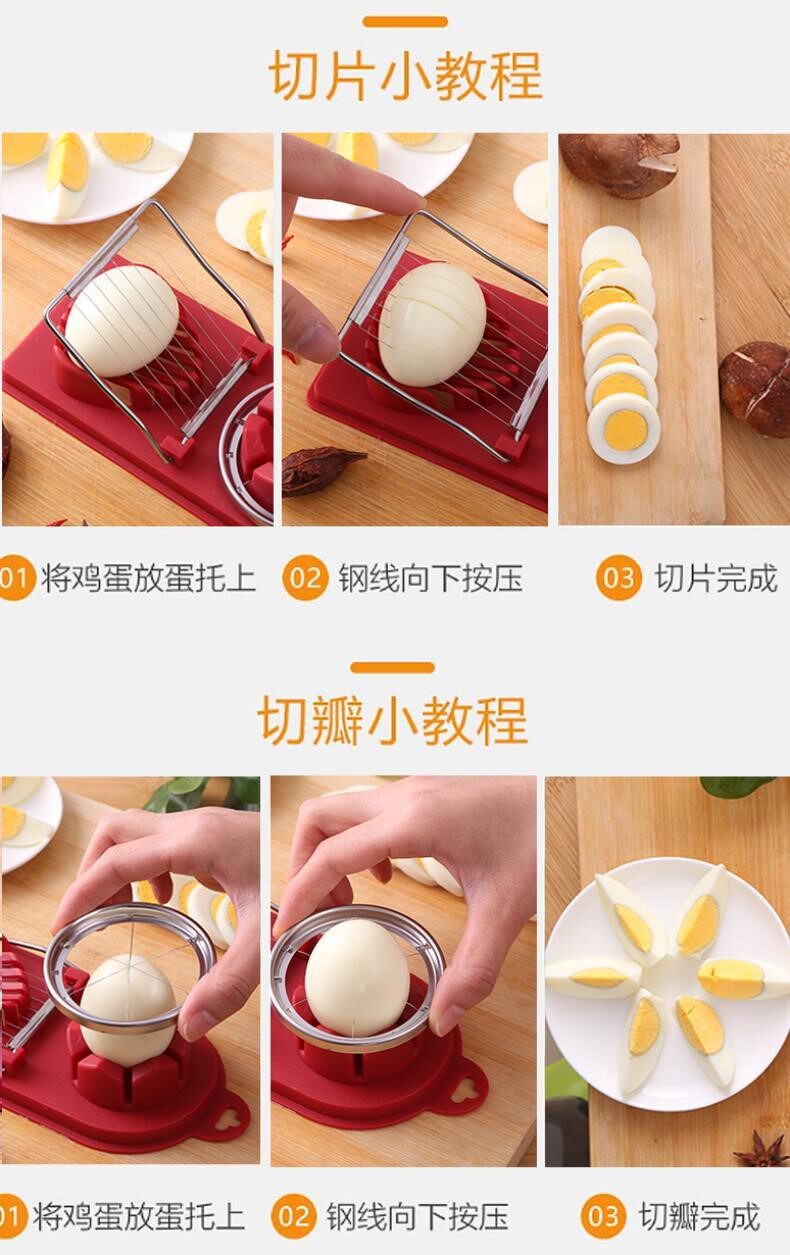 切片小教程

01 将鸡蛋放蛋托上

02 钢线向下按压

03 切片完成

切瓣小教程

01 将鸡蛋放蛋托上

02 钢线向下按压

03 切瓣完成