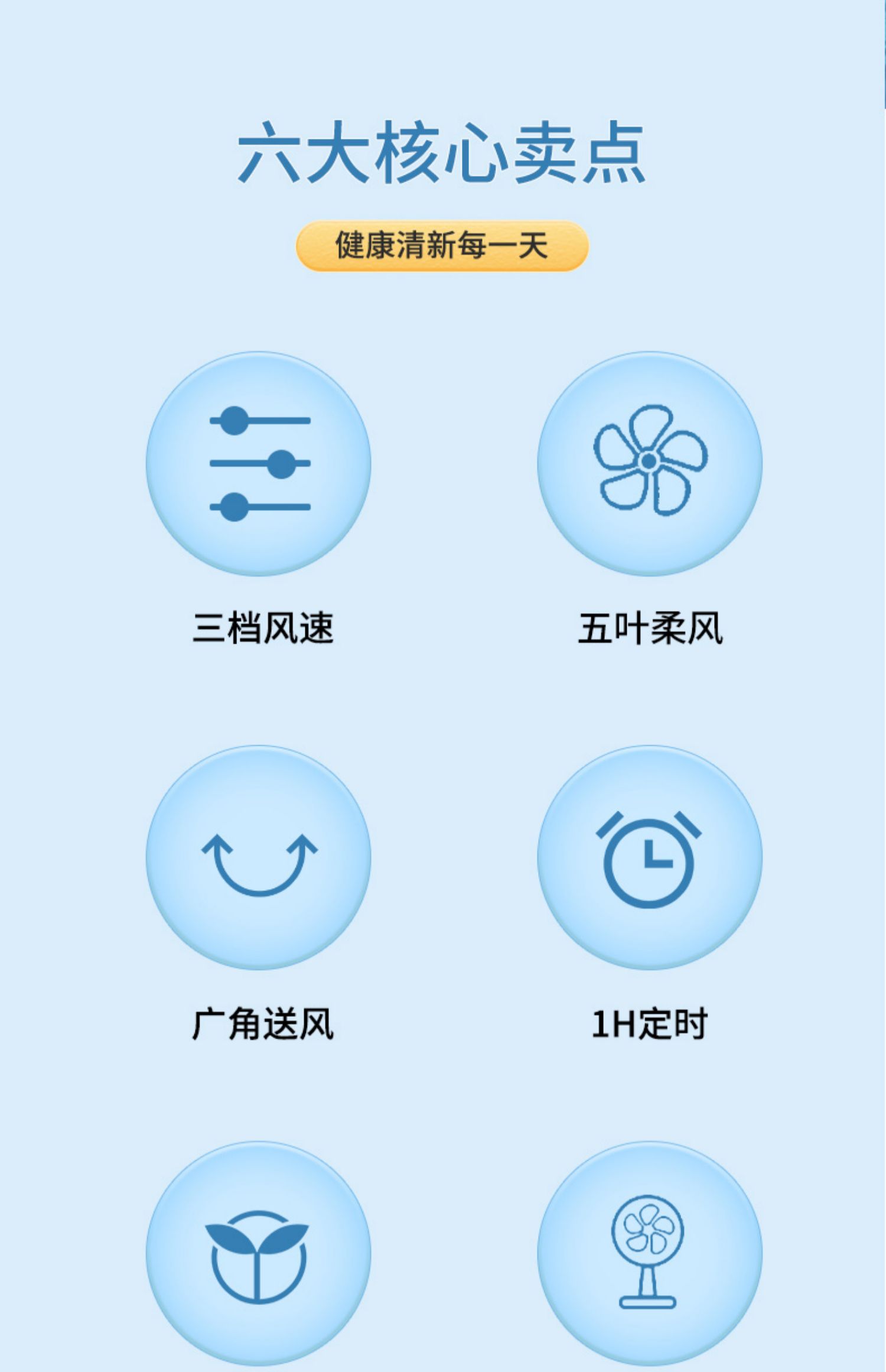 六大核心卖点

健康清新每一天

三档风速

五叶柔风

广角送风

1H定时