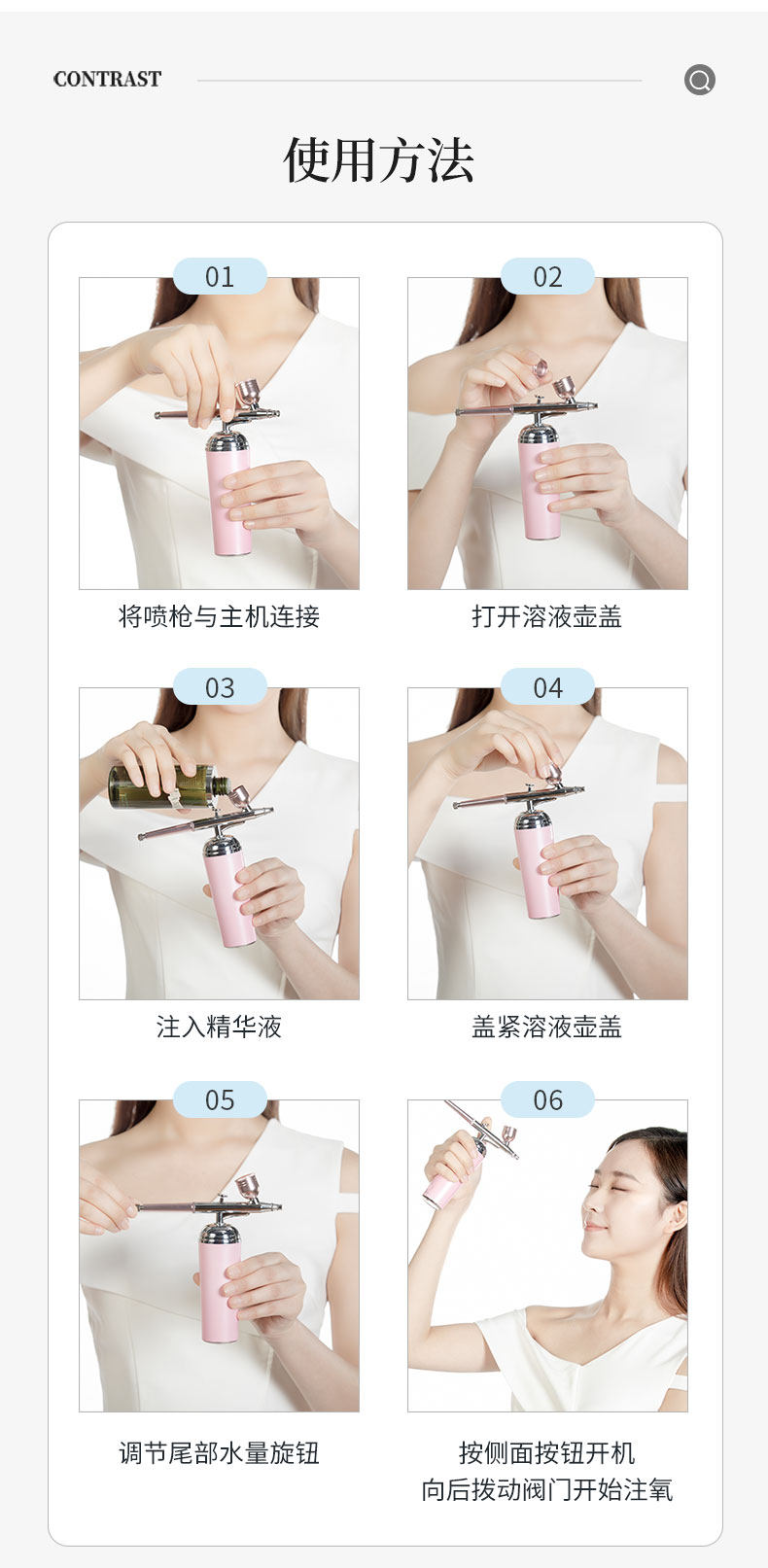 CONTRAST

使用方法

01
将喷枪与主机连接

02
打开溶液壶盖

03
注入精华液

04
盖紧溶液壶盖

05
调节尾部水量旋钮

06
按侧面按钮开机
向后拨动阀门开始注氧