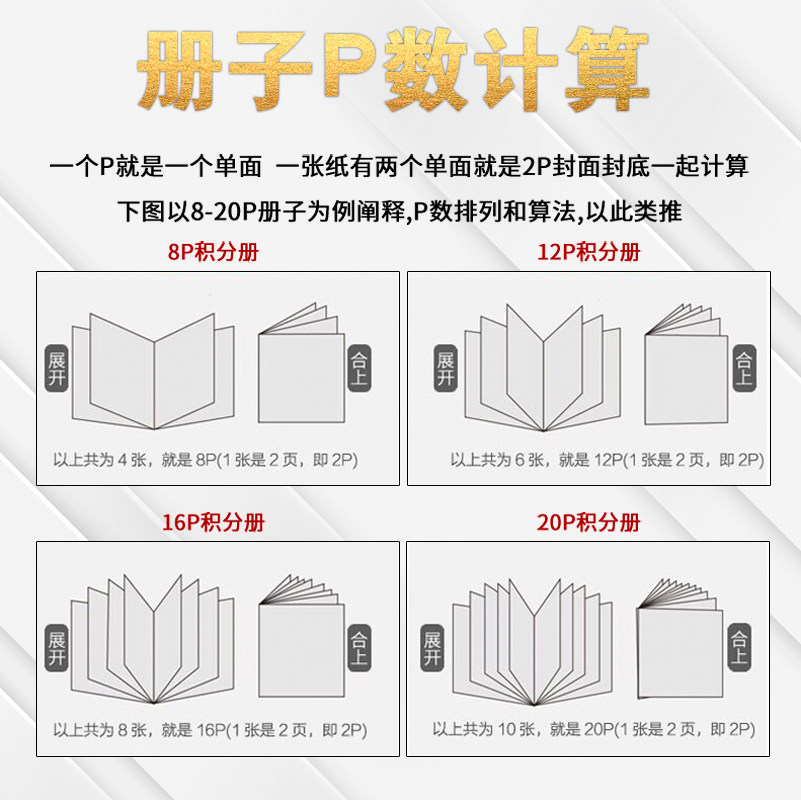 册子P数计算

一个P就是一个单面 一张纸有两个单面就是2P封面封底一起计算

下图以8-20P册子为例阐释,P数排列和算法,以此类推

8P积分册

展开

合上

以上共为 4 张，就是 8P(1 张是 2 页，即 2P)

12P积分册

展开

合上

以上共为 6 张，就是 12P(1 张是 2 页，即 2P)

16P积分册

展开

合上

以上共为 8 张，就是 16P(1 张是 2 页，即 2P)

20P积分册

展开

合上

以上共为 10 张，就是 20P(1 张是 2 页，即 2P)