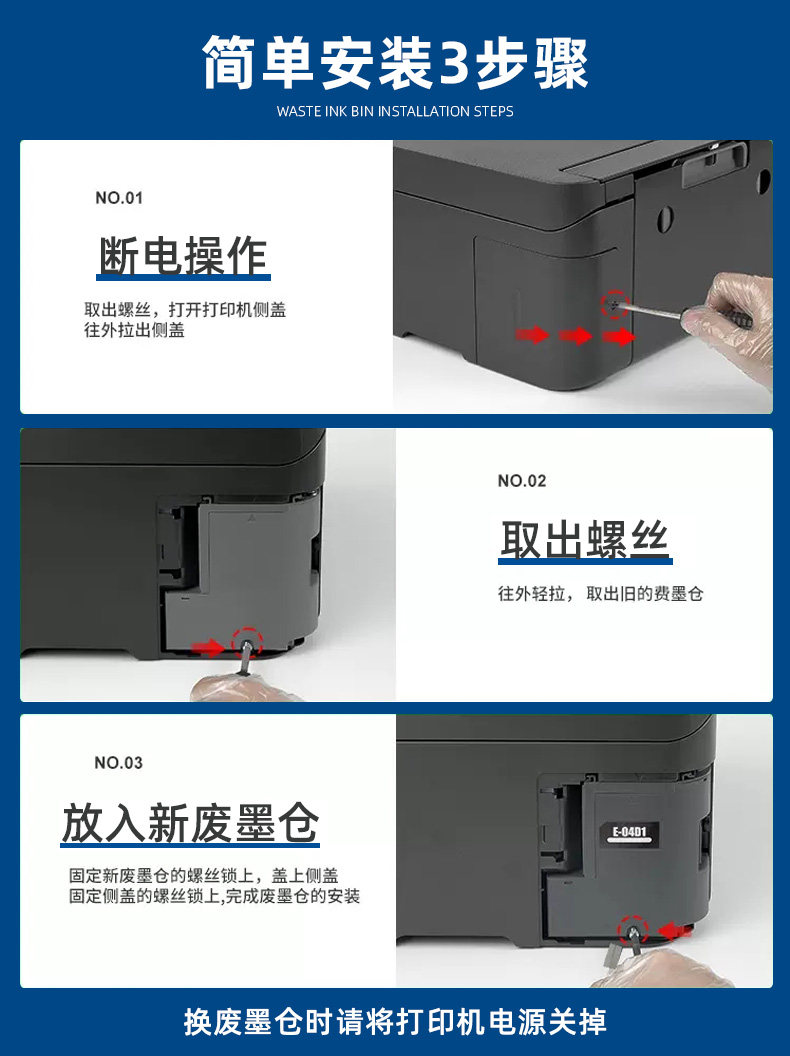 简单安装3步骤
WASTE INK BIN INSTALLATION STEPS

NO.01
断电操作
取出螺丝，打开打印机侧盖
往外拉出侧盖

NO.02
取出螺丝
往外轻拉，取出旧的费墨仓

NO.03
放入新废墨仓
固定新废墨仓的螺丝锁上，盖上侧盖
固定侧盖的螺丝锁上,完成废墨仓的安装

E-04D1

换废墨仓时请将打印机电源关掉