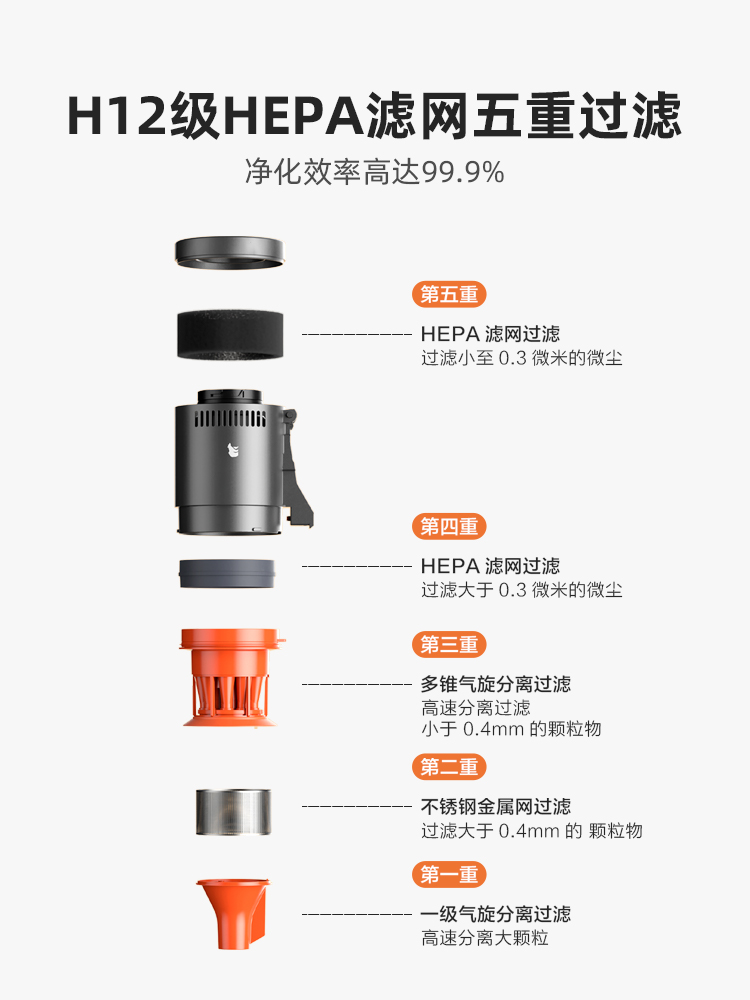 H12级HEPA滤网五重过滤

净化效率高达99.9%

第五重

HEPA 滤网过滤
过滤小至 0.3 微米的微尘

第四重

HEPA 滤网过滤
过滤大于 0.3 微米的微尘

第三重

多锥气旋分离过滤
高速分离过滤
小于 0.4mm 的颗粒物

第二重

不锈钢金属网过滤
过滤大于 0.4mm 的 颗粒物

第一重

一级气旋分离过滤
高速分离大颗粒