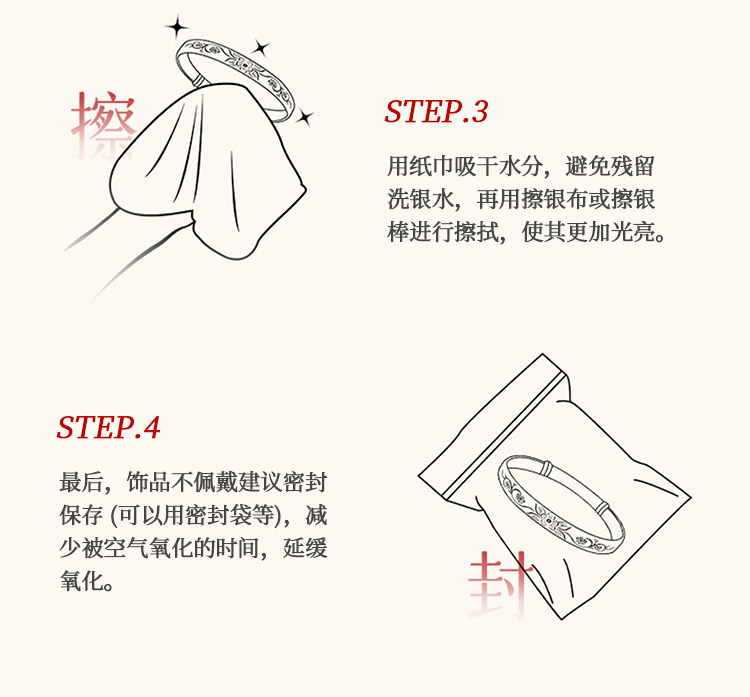 擦

STEP.3

用纸巾吸干水分，避免残留洗银水，再用擦银布或擦银棒进行擦拭，使其更加光亮。

STEP.4

最后，饰品不佩戴建议密封保存(可以用密封袋等)，减少被空气氧化的时间，延缓氧化。

封