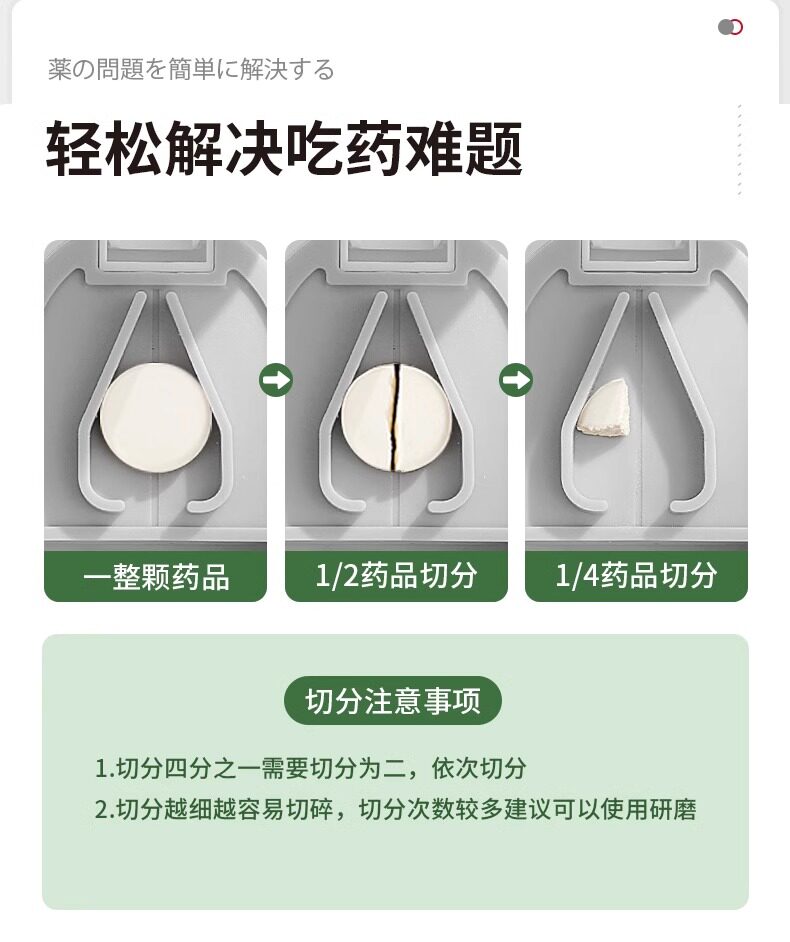 薬の問題を簡単に解決する

轻松解决吃药难题

一整颗药品

1/2药品切分

1/4药品切分

切分注意事项

1.切分四分之一需要切分为二，依次切分
2.切分越细越容易切碎，切分次数较多建议可以使用研磨