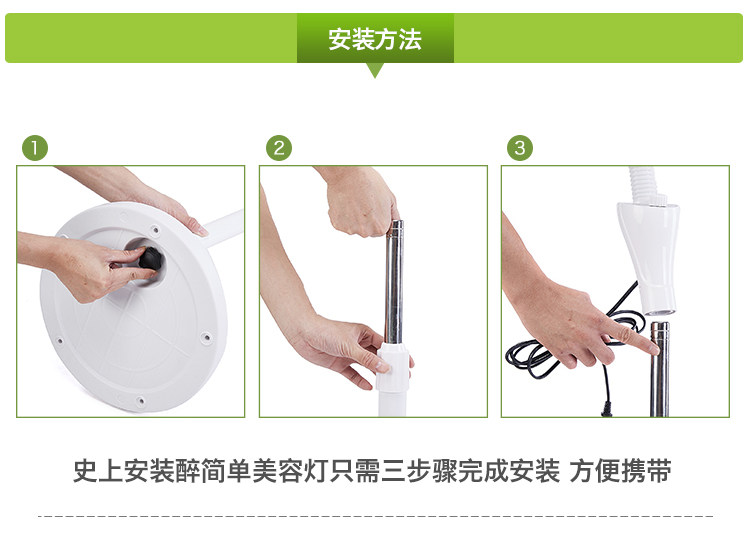 安装方法

1

2

3

史上安装醉简单美容灯只需三步骤完成安装 方便携带