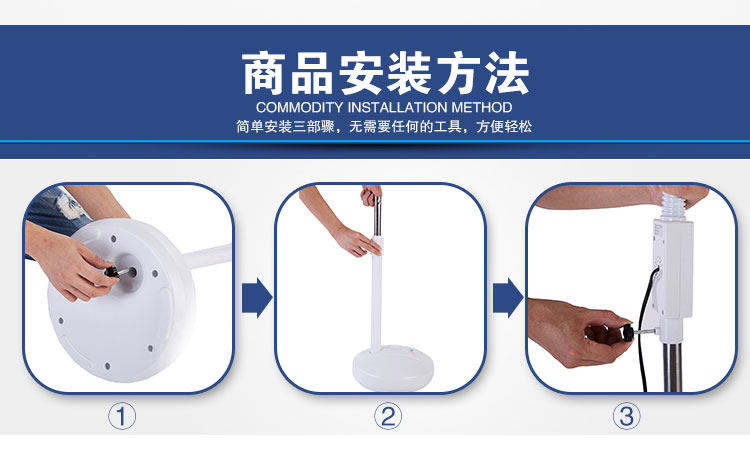 商品安装方法
COMMODITY INSTALLATION METHOD
简单安装三部骤，无需要任何的工具，方便轻松

①

②

③