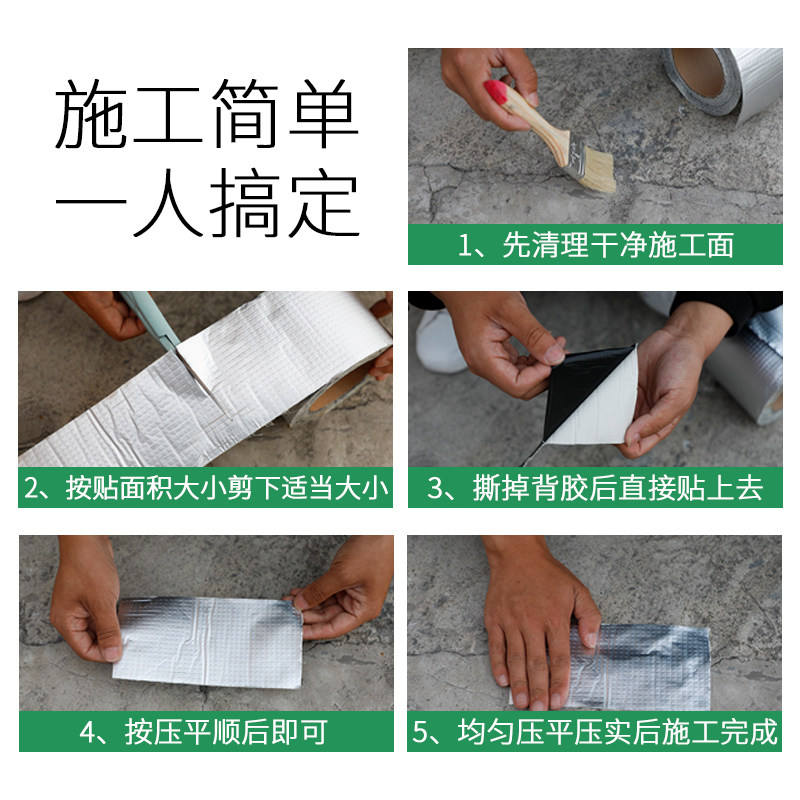 施工简单
一人搞定

1、先清理干净施工面

2、按贴面积大小剪下适当大小

3、撕掉背胶后直接贴上去

4、按压平顺后即可

5、均匀压平压实后施工完成