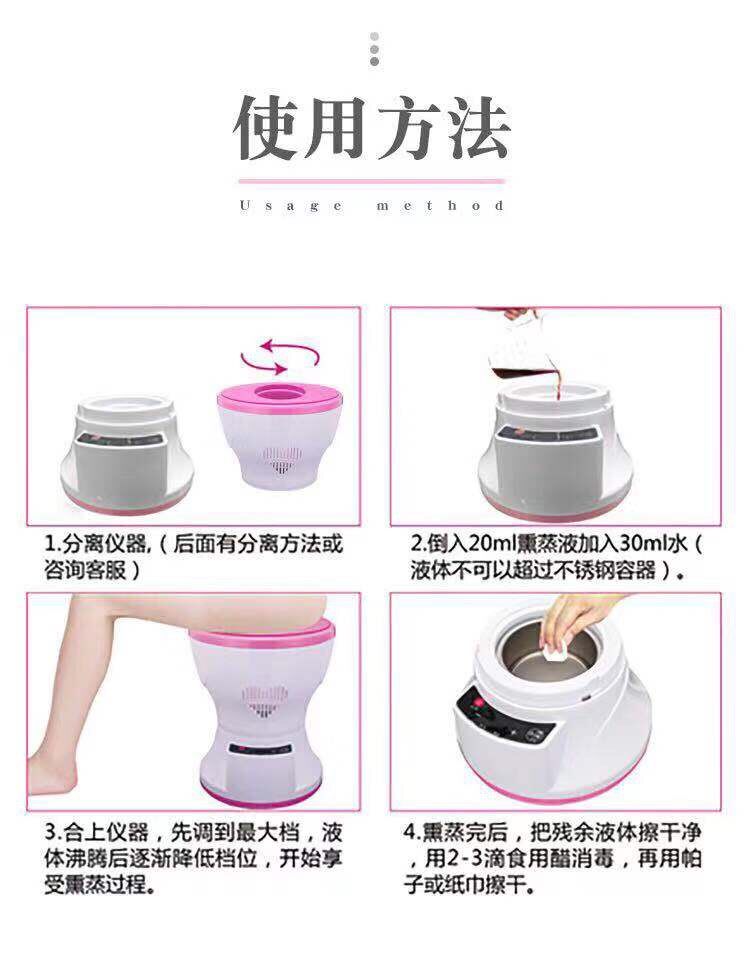 使用方法

Usage method

1.分离仪器,（后面有分离方法或咨询客服）

2.倒入20ml熏蒸液加入30ml水（液体不可以超过不锈钢容器）。

3.合上仪器，先调到最大档，液体沸腾后逐渐降低档位，开始享受熏蒸过程。

4.熏蒸完后，把残余液体擦干净，用2-3滴食用醋消毒，再用帕子或纸巾擦干。