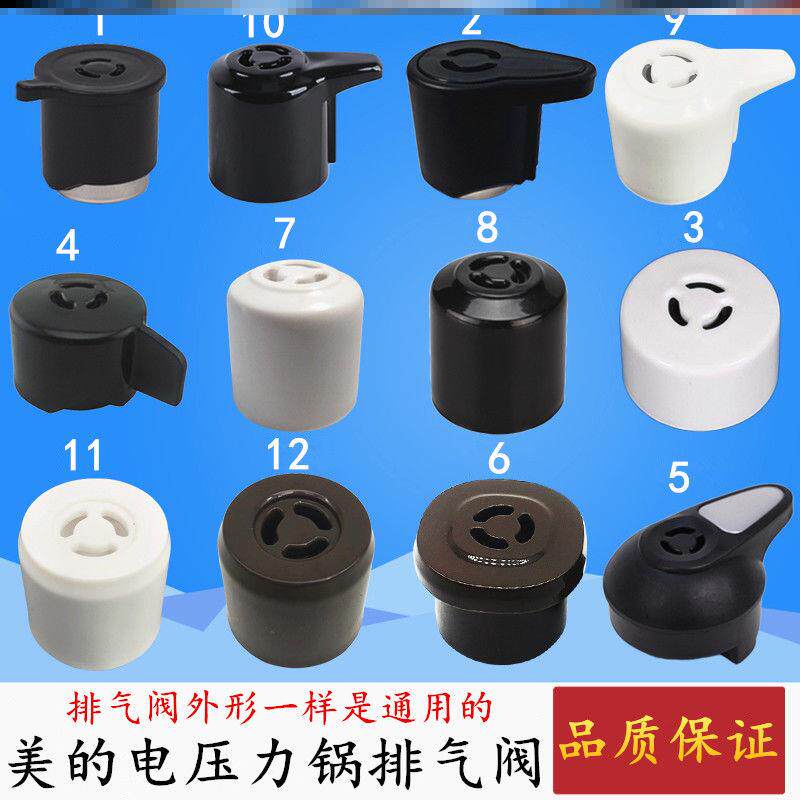 1 10 2 9

4 7 8 3

11 12 6 5

排气阀外形一样是通用的

美的电压力锅排气阀

品质保证