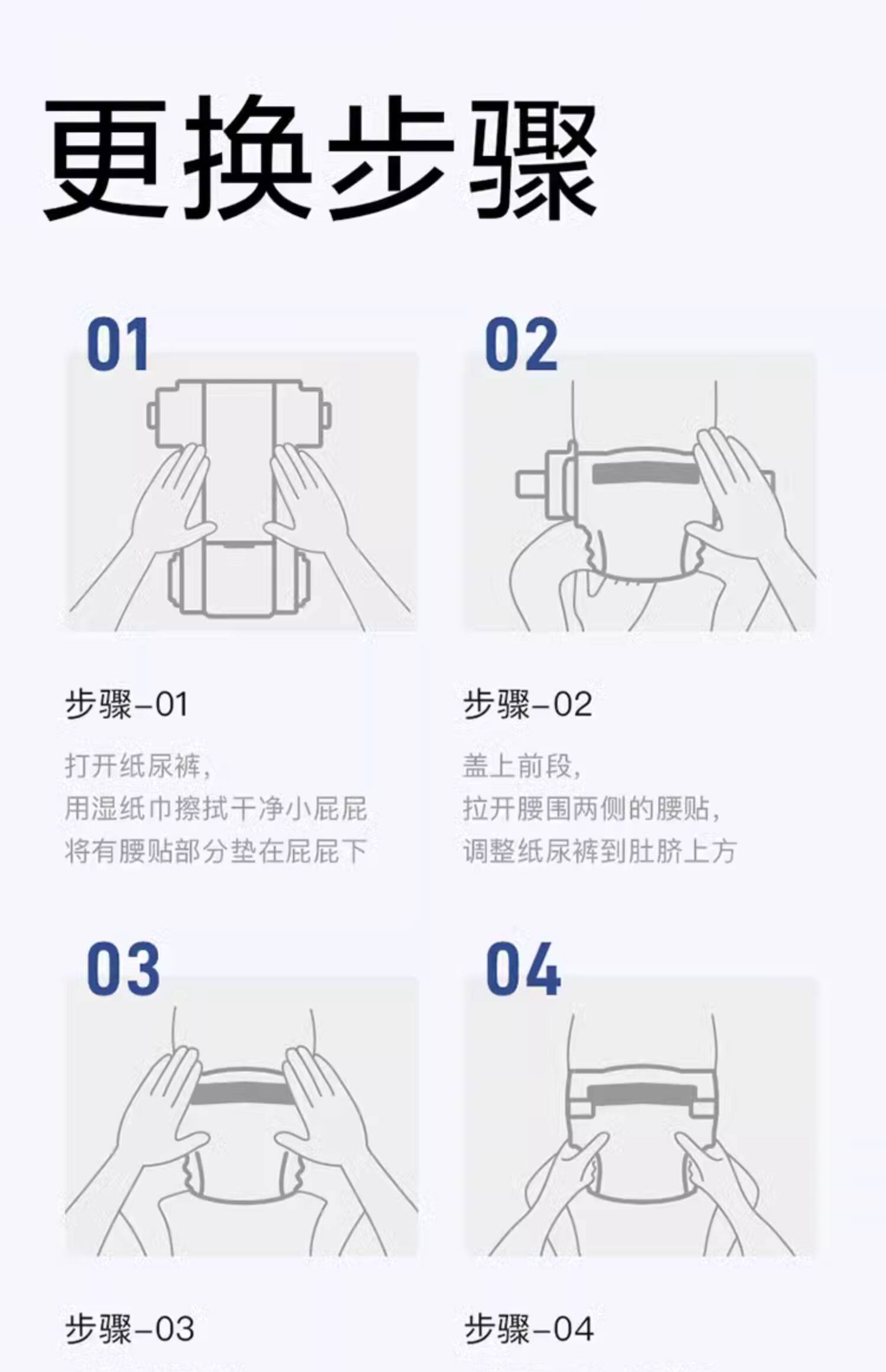 更换步骤

01

步骤-01

打开纸尿裤，
用湿纸巾擦拭干净小屁屁
将有腰贴部分垫在屁屁下

02

步骤-02

盖上前段，
拉开腰围两侧的腰贴，
调整纸尿裤到肚脐上方

03

步骤-03

04

步骤-04