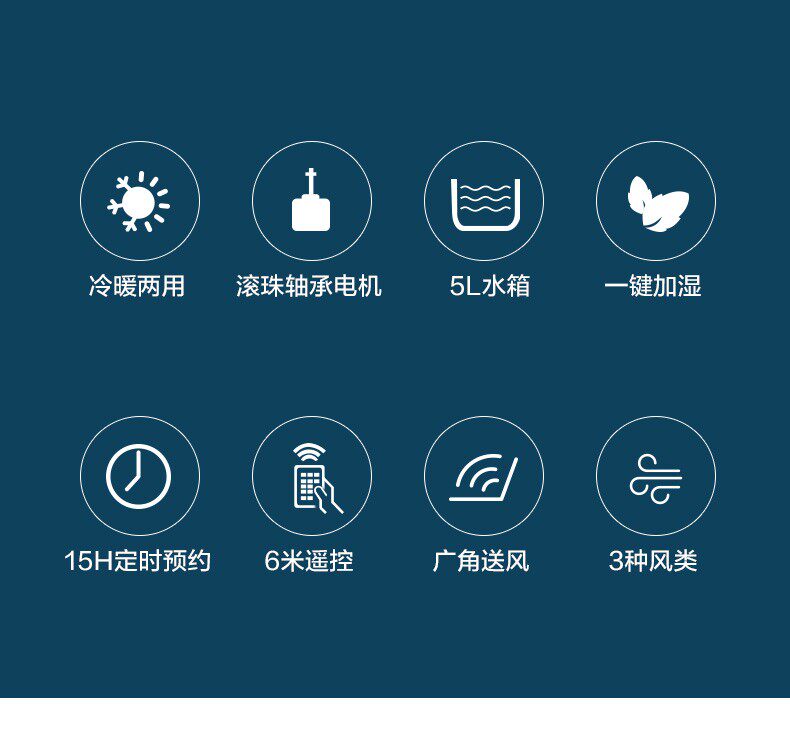 冷暖两用

滚珠轴承电机

5L水箱

一键加湿

15H定时预约

6米遥控

广角送风

3种风类