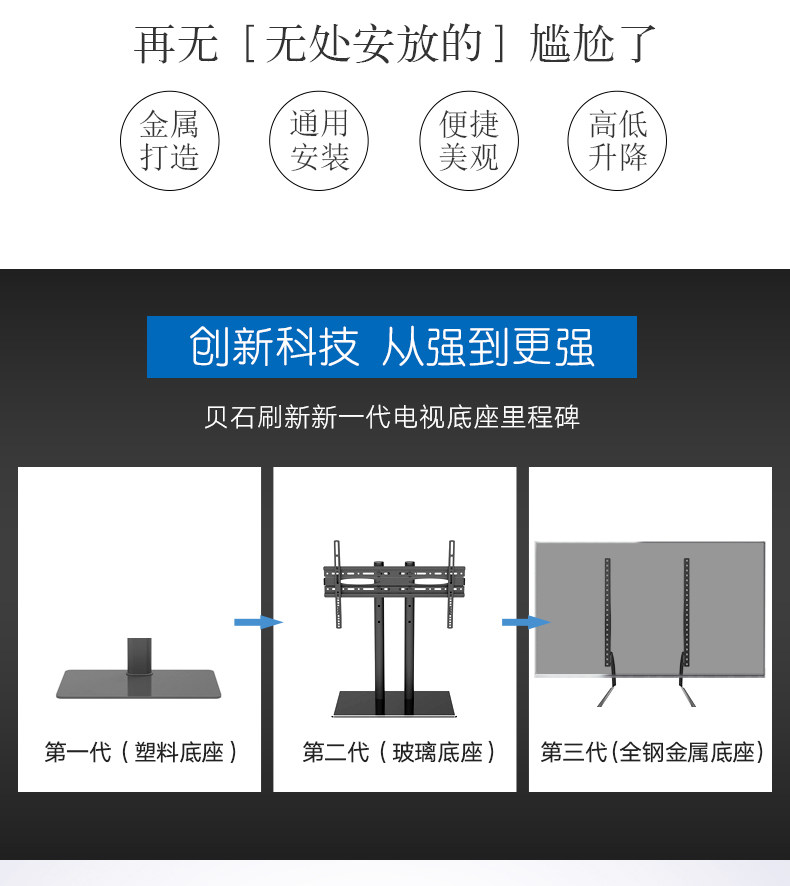 再无［无处安放的］尴尬了

金属打造

通用安装

便捷美观

高低升降

创新科技 从强到更强

贝石刷新新一代电视底座里程碑

第一代（塑料底座）

第二代（玻璃底座）

第三代(全钢金属底座)