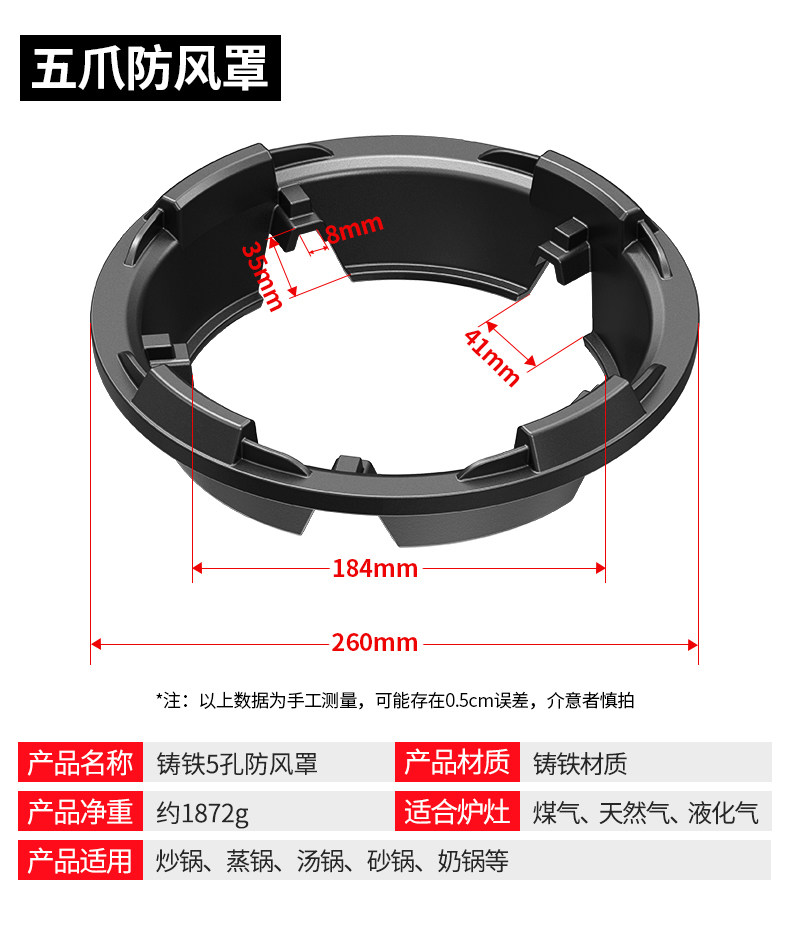 五爪防风罩

35mm
8mm
41mm
184mm
260mm

*注：以上数据为手工测量，可能存在0.5cm误差，介意者慎拍

| 产品名称 | 铸铁5孔防风罩 | 产品材质 | 铸铁材质 |
|---|---|---|---|
| 产品净重 | 约1872g | 适合炉灶 | 煤气、天然气、液化气 |
| 产品适用 | 炒锅、蒸锅、汤锅、砂锅、奶锅等 | | |