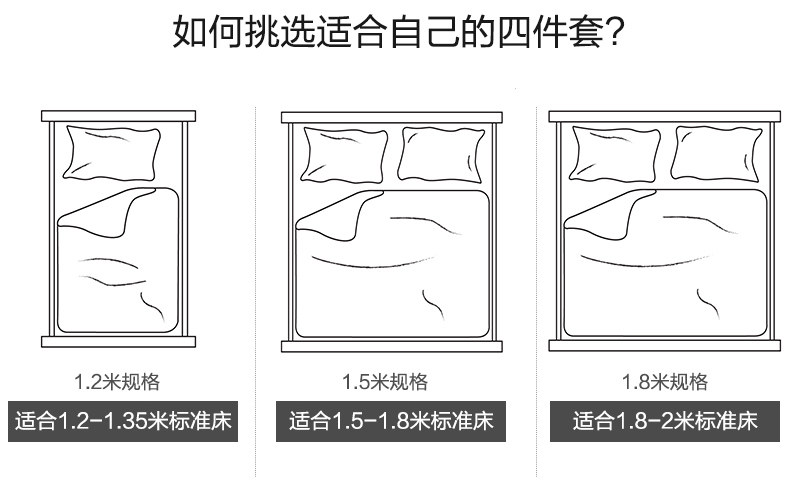 如何挑选适合自己的四件套?

1.2米规格
适合1.2-1.35米标准床

1.5米规格
适合1.5-1.8米标准床

1.8米规格
适合1.8-2米标准床