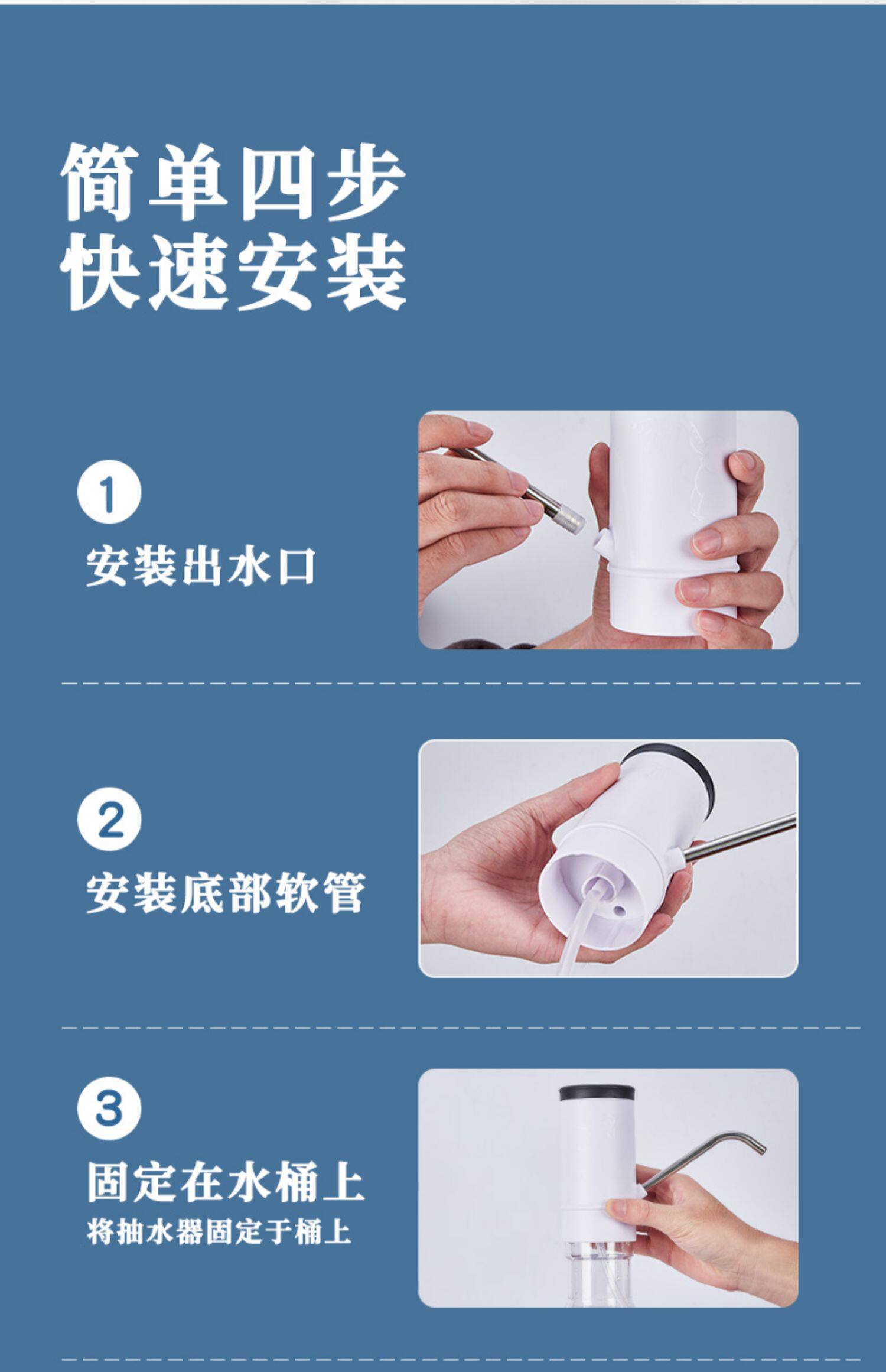 简单四步
快速安装

1
安装出水口

2
安装底部软管

3
固定在水桶上
将抽水器固定于桶上