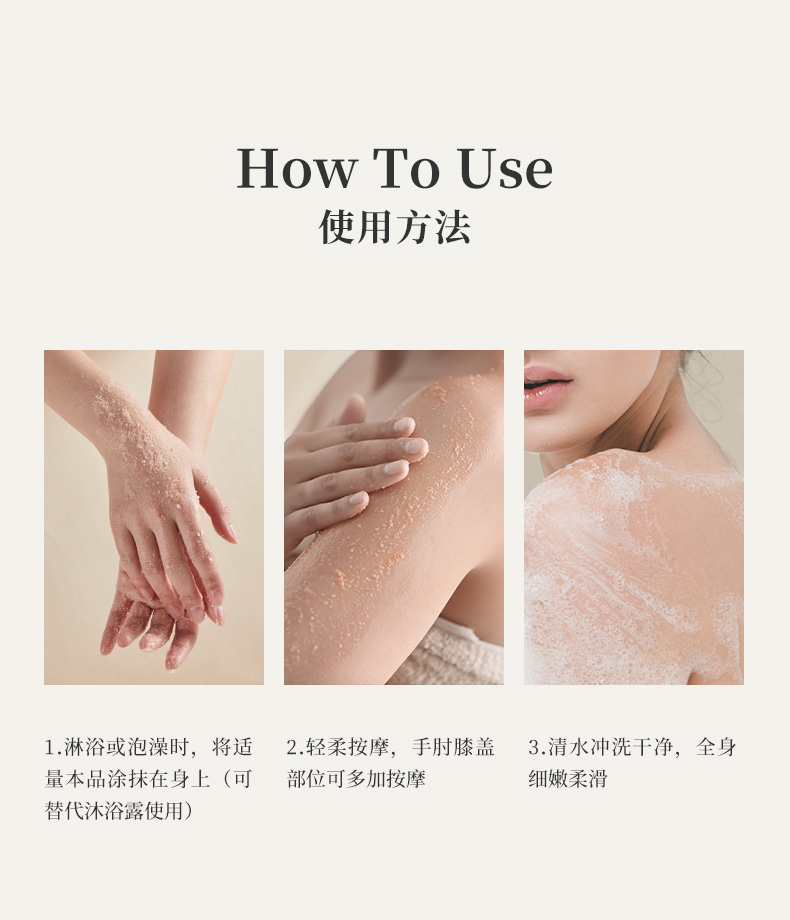 How To Use
使用方法

1.淋浴或泡澡时，将适量本品涂抹在身上（可替代沐浴露使用）

2.轻柔按摩，手肘膝盖部位可多加按摩

3.清水冲洗干净，全身细嫩柔滑