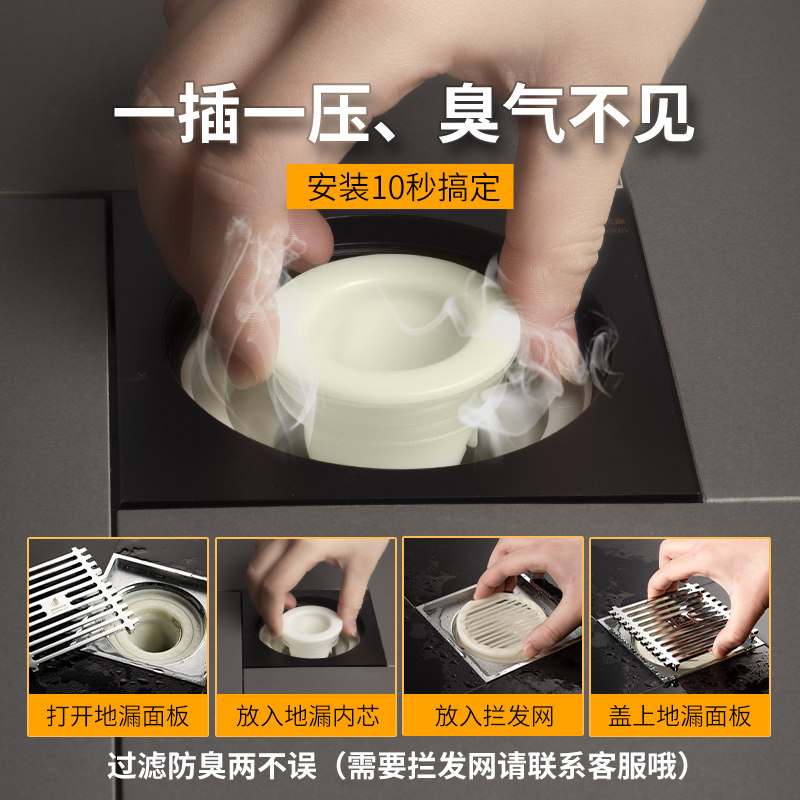 一插一压、臭气不见

安装10秒搞定

打开地漏面板

放入地漏内芯

放入拦发网

盖上地漏面板

过滤防臭两不误（需要拦发网请联系客服哦）