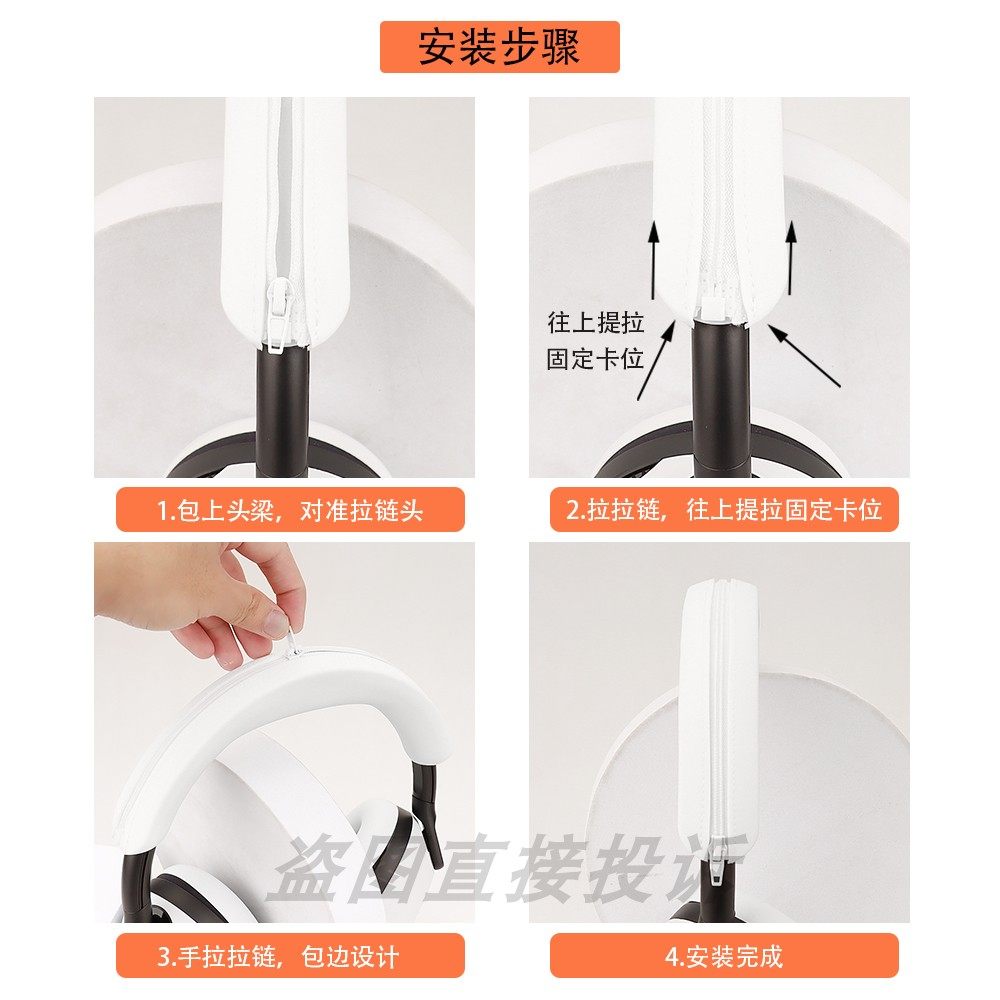 安装步骤

往上提拉
固定卡位

1.包上头梁，对准拉链头

2.拉拉链，往上提拉固定卡位

盗图直接投诉

3.手拉拉链，包边设计

4.安装完成