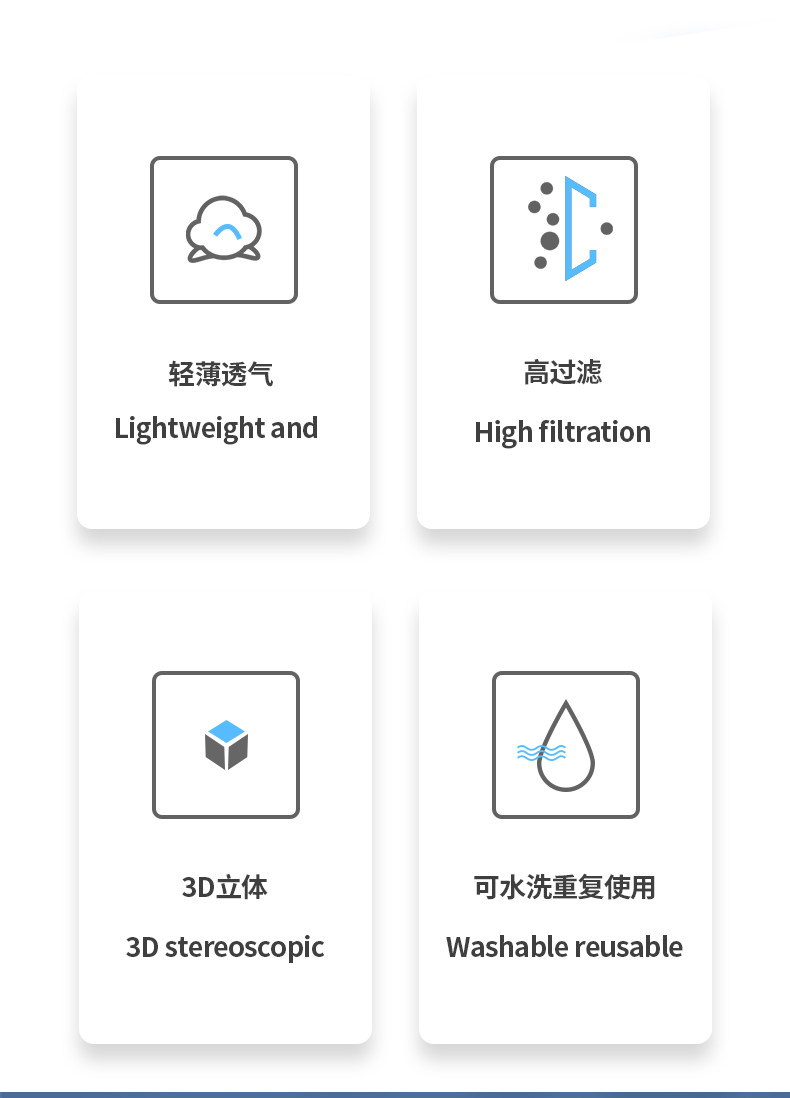 轻薄透气

Lightweight and

高过滤

High filtration

3D立体

3D stereoscopic

可水洗重复使用

Washable reusable