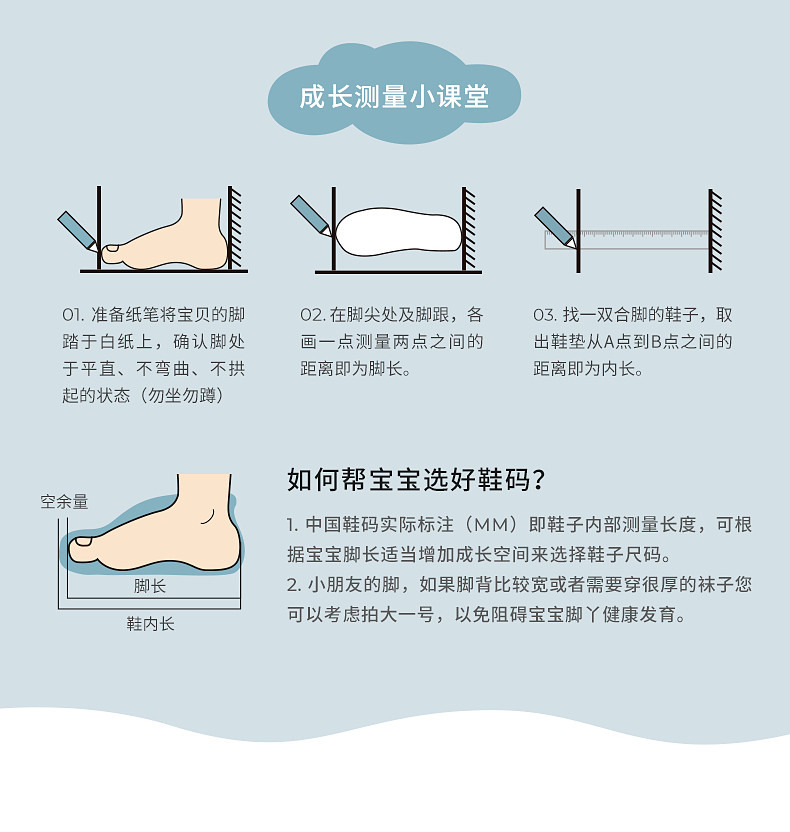 成长测量小课堂

01. 准备纸笔将宝贝的脚踏于白纸上，确认脚处于平直、不弯曲、不拱起的状态（勿坐勿蹲）

02. 在脚尖处及脚跟，各画一点测量两点之间的距离即为脚长。

03. 找一双合脚的鞋子，取出鞋垫从A点到B点之间的距离即为内长。

空余量
脚长
鞋内长

如何帮宝宝选好鞋码？

1. 中国鞋码实际标注（MM）即鞋子内部测量长度，可根据宝宝脚长适当增加成长空间来选择鞋子尺码。
2. 小朋友的脚，如果脚背比较宽或者需要穿很厚的袜子您可以考虑拍大一号，以免阻碍宝宝脚丫健康发育。