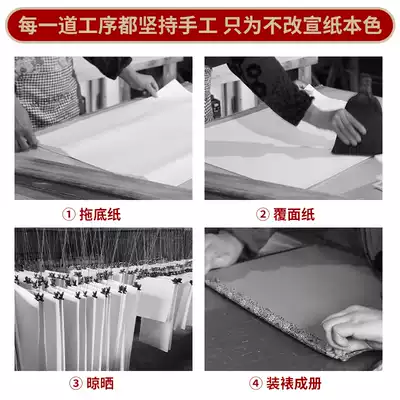 每一道工序都坚持手工 只为不改宣纸本色

① 拖底纸

② 覆面纸

③ 晾晒

④ 装裱成册