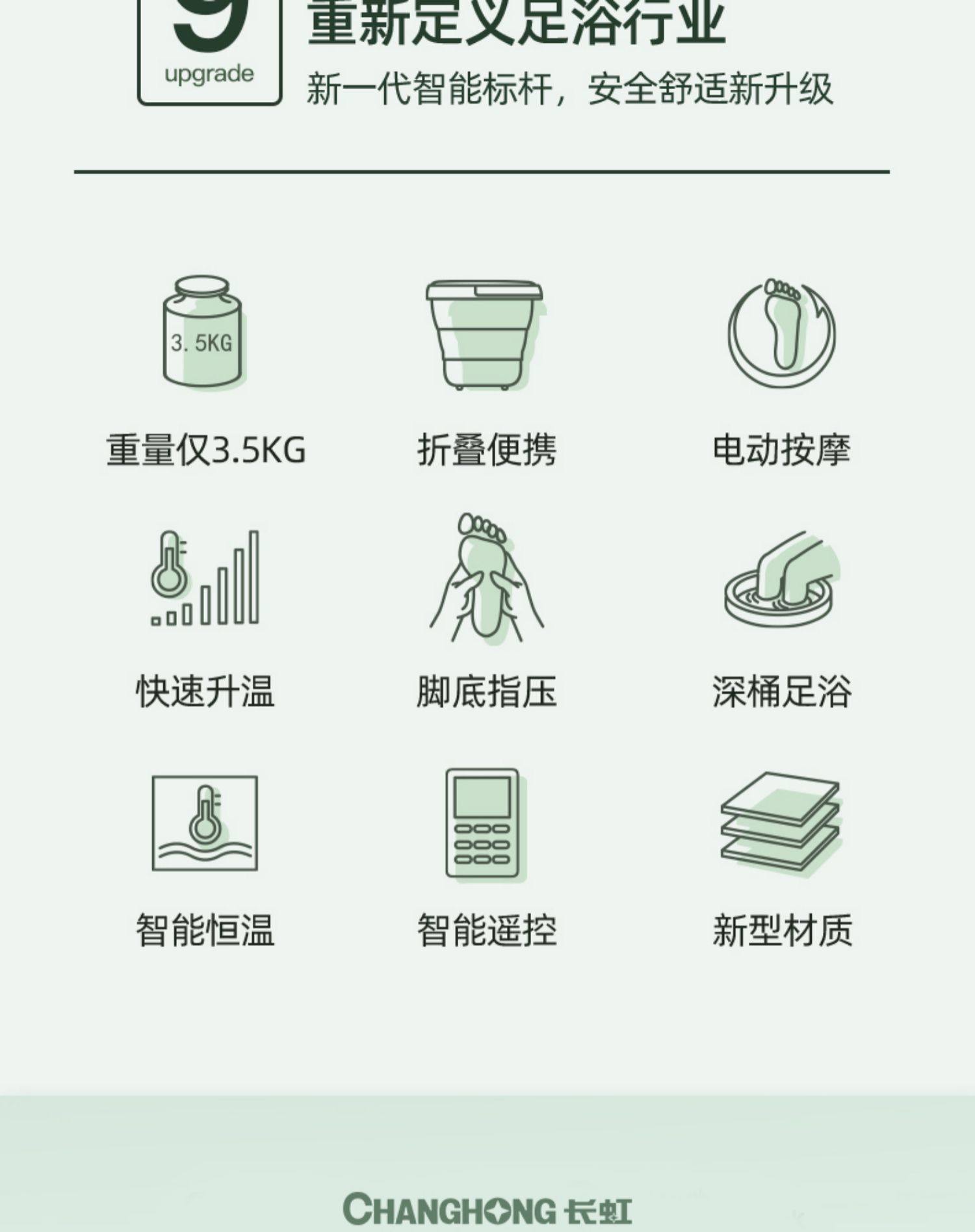 9
upgrade

重新定义足浴行业

新一代智能标杆，安全舒适新升级

3.5KG

重量仅3.5KG

折叠便携

电动按摩

快速升温

脚底指压

深桶足浴

智能恒温

智能遥控

新型材质

CHANGHONG 长虹