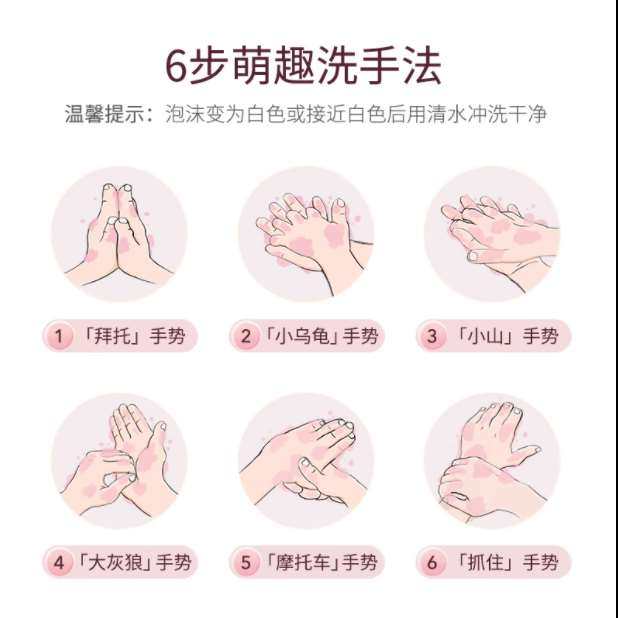 6步萌趣洗手法

温馨提示：泡沫变为白色或接近白色后用清水冲洗干净

1 「拜托」手势

2 「小乌龟」手势

3 「小山」手势

4 「大灰狼」手势

5 「摩托车」手势

6 「抓住」手势