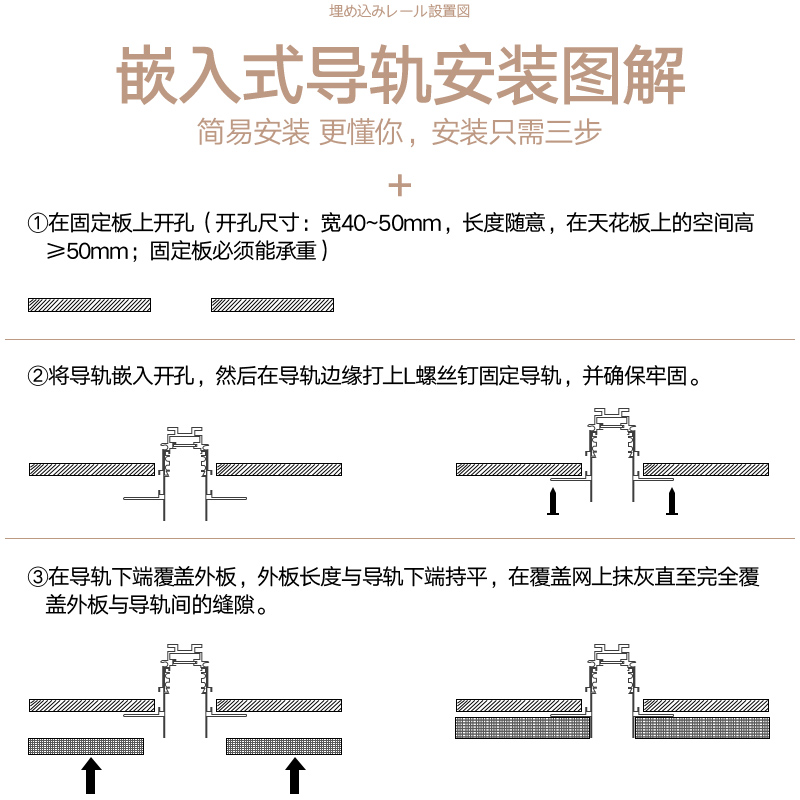 埋め込みレール設置図

嵌入式导轨安装图解

简易安装 更懂你，安装只需三步

+

①在固定板上开孔（开孔尺寸：宽40~50mm，长度随意，在天花板上的空间高≥50mm；固定板必须能承重）

②将导轨嵌入开孔，然后在导轨边缘打上L螺丝钉固定导轨，并确保牢固。

③在导轨下端覆盖外板，外板长度与导轨下端持平，在覆盖网上抹灰直至完全覆盖外板与导轨间的缝隙。