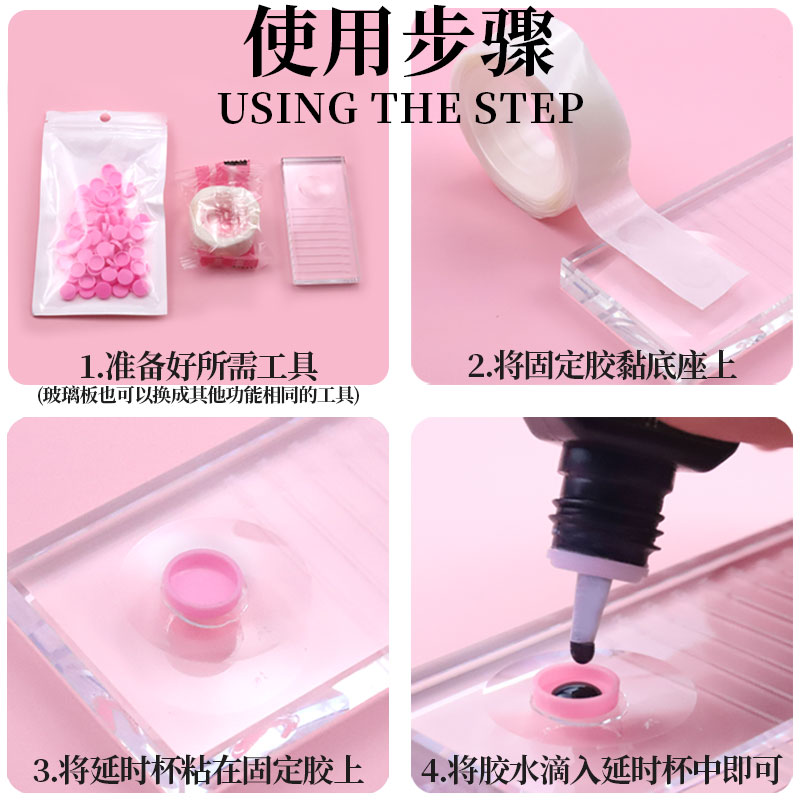 使用步骤
USING THE STEP

1.准备好所需工具
(玻璃板也可以换成其他功能相同的工具)

2.将固定胶黏底座上

3.将延时杯粘在固定胶上

4.将胶水滴入延时杯中即可