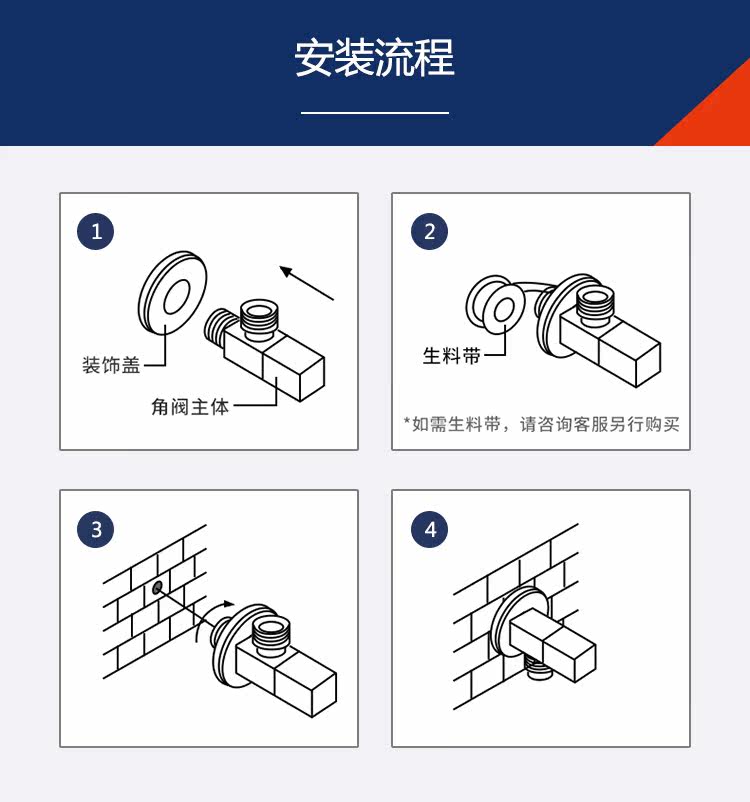 安装流程

1

装饰盖

角阀主体

2

生料带

*如需生料带，请咨询客服另行购买

3

4