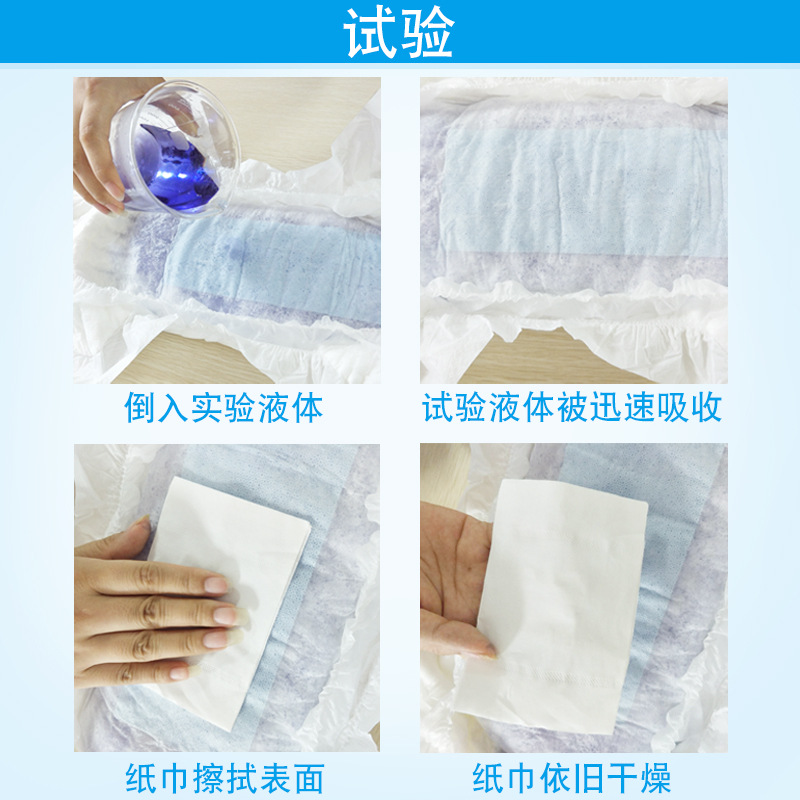 试验

倒入实验液体

试验液体被迅速吸收

纸巾擦拭表面

纸巾依旧干燥