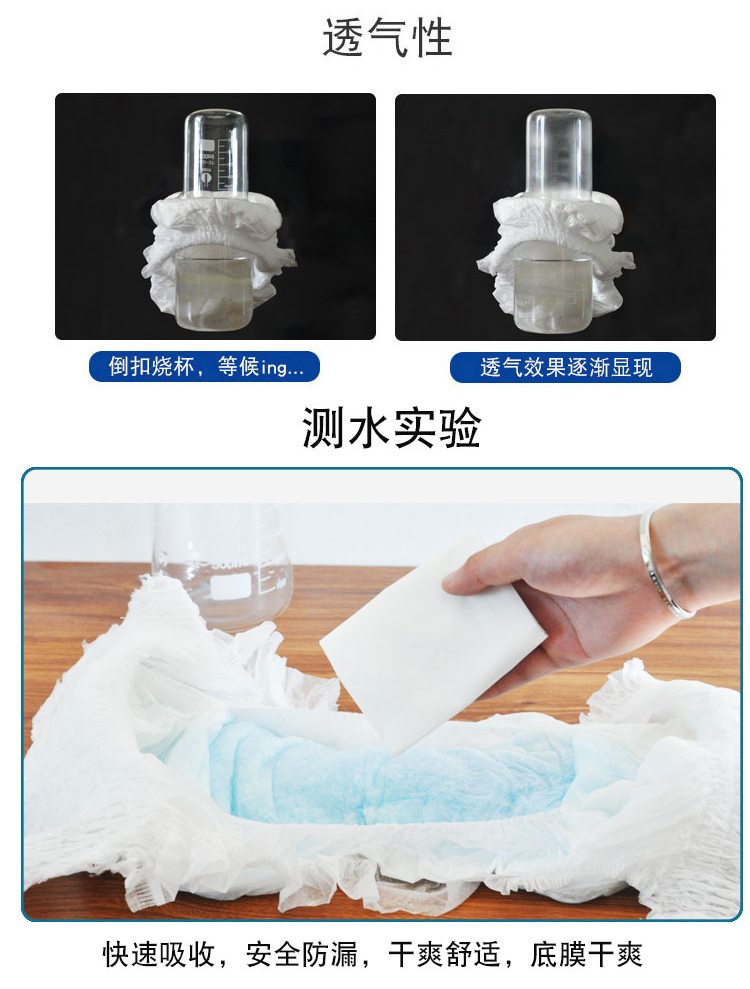 透气性

倒扣烧杯，等候ing...

透气效果逐渐显现

测水实验

快速吸收，安全防漏，干爽舒适，底膜干爽