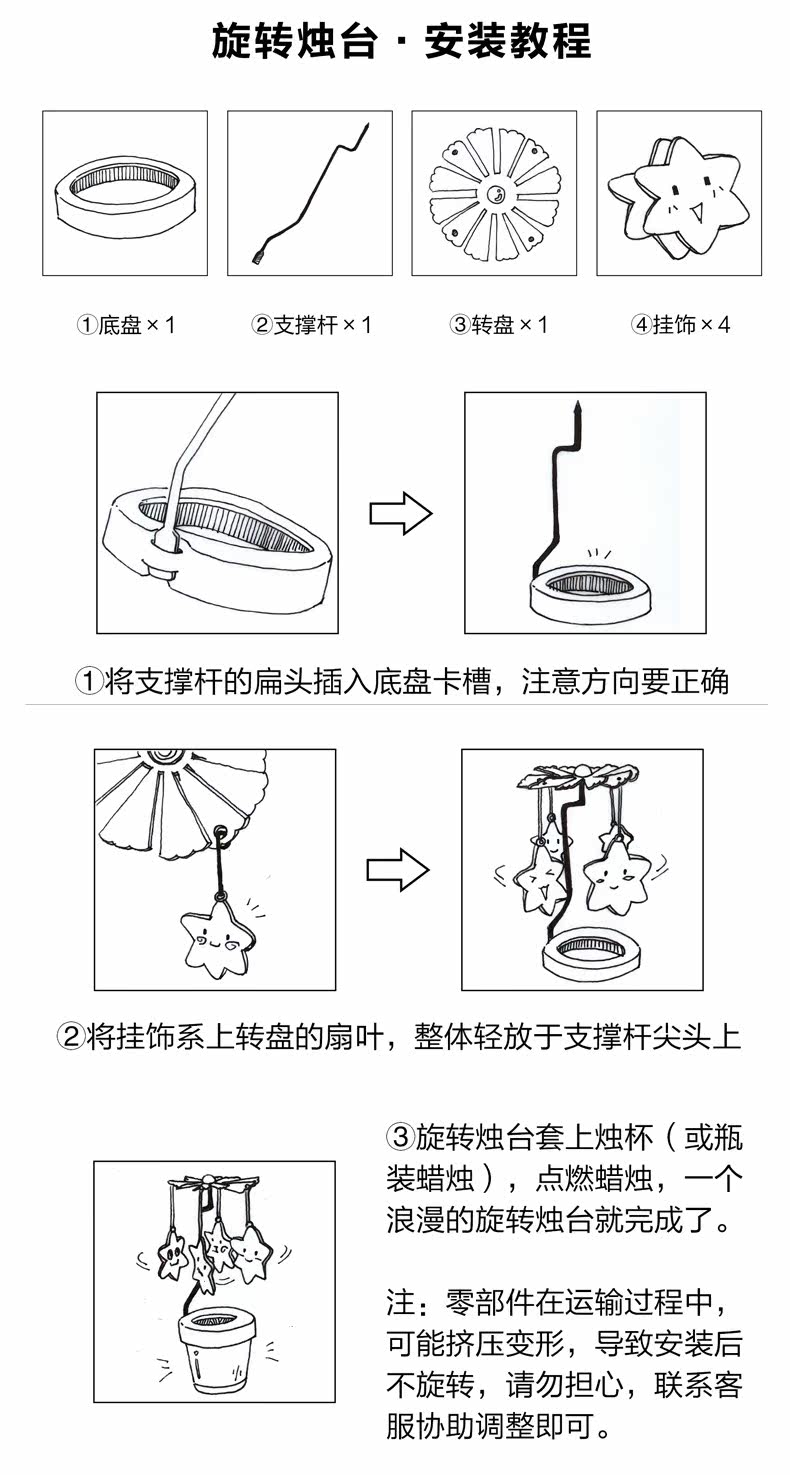 旋转烛台 · 安装教程

①底盘 × 1

②支撑杆 × 1

③转盘 × 1

④挂饰 × 4

①将支撑杆的扁头插入底盘卡槽，注意方向要正确

②将挂饰系上转盘的扇叶，整体轻放于支撑杆尖头上

③旋转烛台套上烛杯（或瓶装蜡烛），点燃蜡烛，一个浪漫的旋转烛台就完成了。

注：零部件在运输过程中，可能挤压变形，导致安装后不旋转，请勿担心，联系客服协助调整即可。