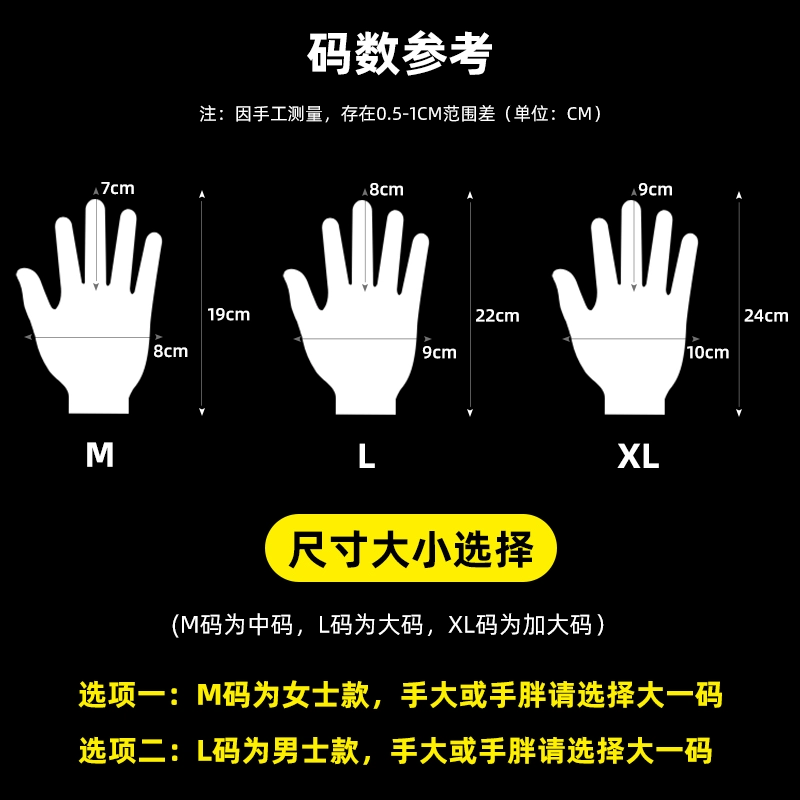 码数参考

注：因手工测量，存在0.5-1CM范围差（单位：CM）

7cm
19cm
8cm
M

8cm
22cm
9cm
L

9cm
24cm
10cm
XL

尺寸大小选择

（M码为中码，L码为大码，XL码为加大码）

选项一：M码为女士款，手大或手胖请选择大一码

选项二：L码为男士款，手大或手胖请选择大一码