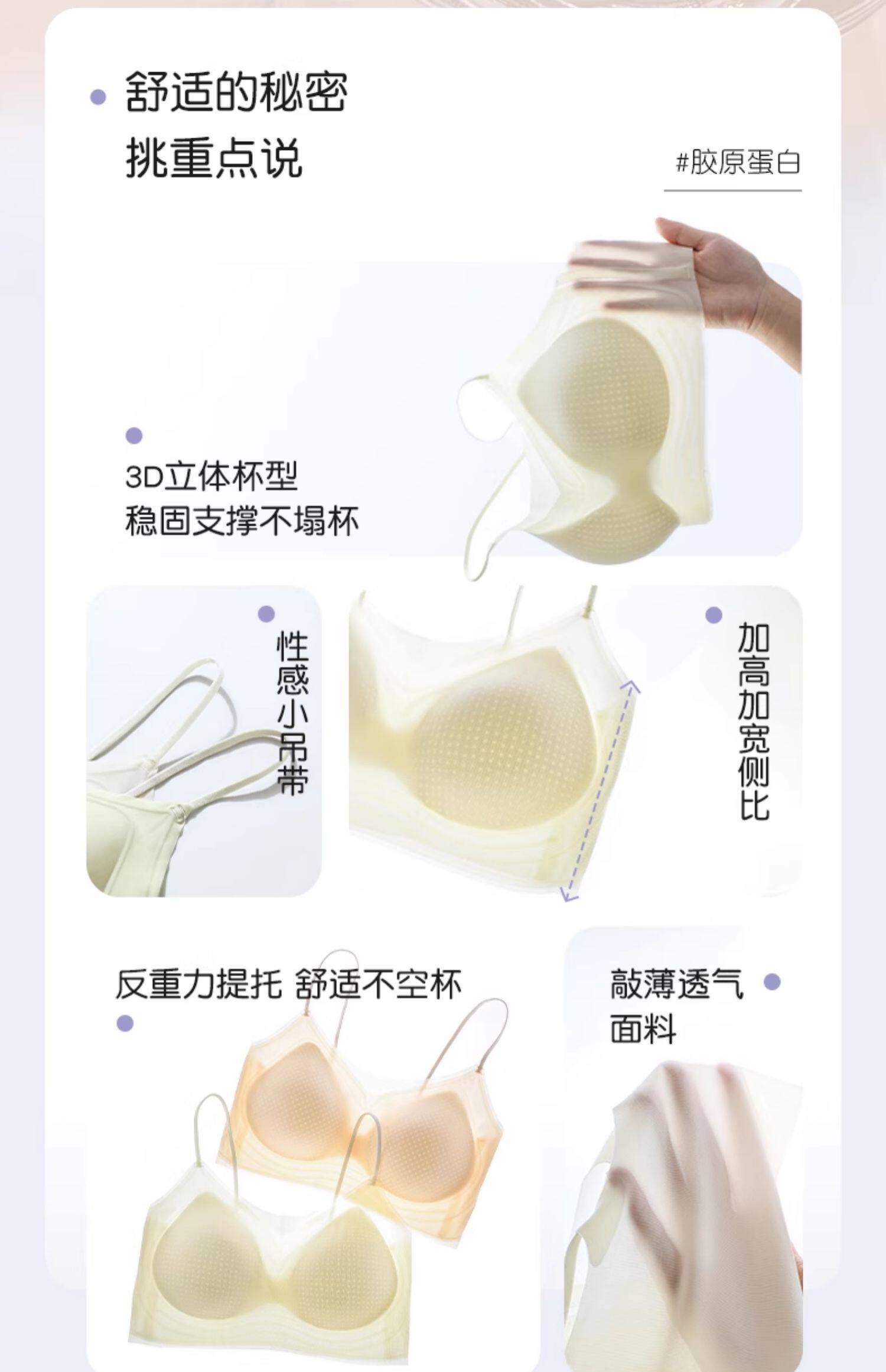 舒适的秘密
挑重点说

#胶原蛋白

3D立体杯型
稳固支撑不塌杯

性感小吊带

加高加宽侧比

反重力提托 舒适不空杯

敲薄透气
面料