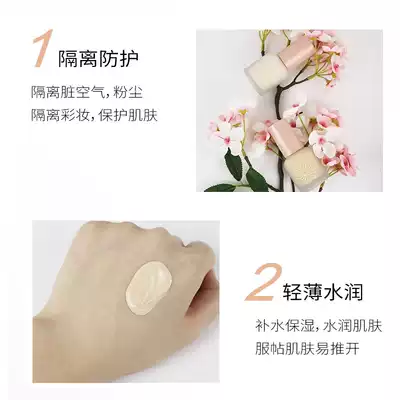 1 隔离防护

隔离脏空气，粉尘
隔离彩妆，保护肌肤

2 轻薄水润

补水保湿，水润肌肤
服帖肌肤易推开