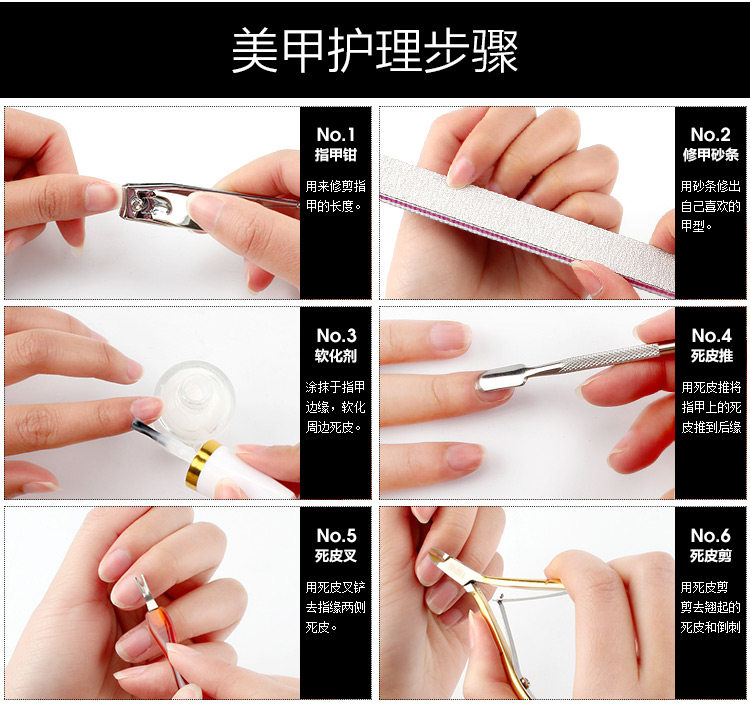 美甲护理步骤

No.1
指甲钳
用来修剪指甲的长度。

No.2
修甲砂条
用砂条修出自己喜欢的甲型。

No.3
软化剂
涂抹于指甲边缘，软化周边死皮。

No.4
死皮推
用死皮推将指甲上的死皮推到后缘

No.5
死皮叉
用死皮叉铲去指缘两侧死皮。

No.6
死皮剪
用死皮剪剪去翘起的死皮和倒刺