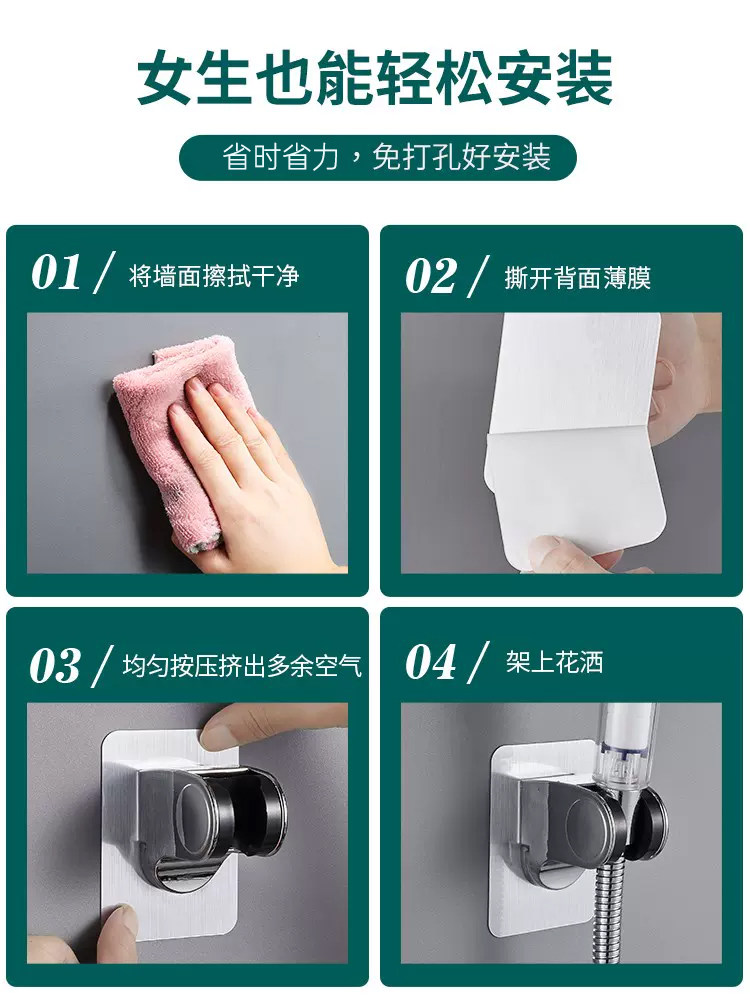 女生也能轻松安装

省时省力，免打孔好安装

01 / 将墙面擦拭干净

02 / 撕开背面薄膜

03 / 均匀按压挤出多余空气

04 / 架上花洒