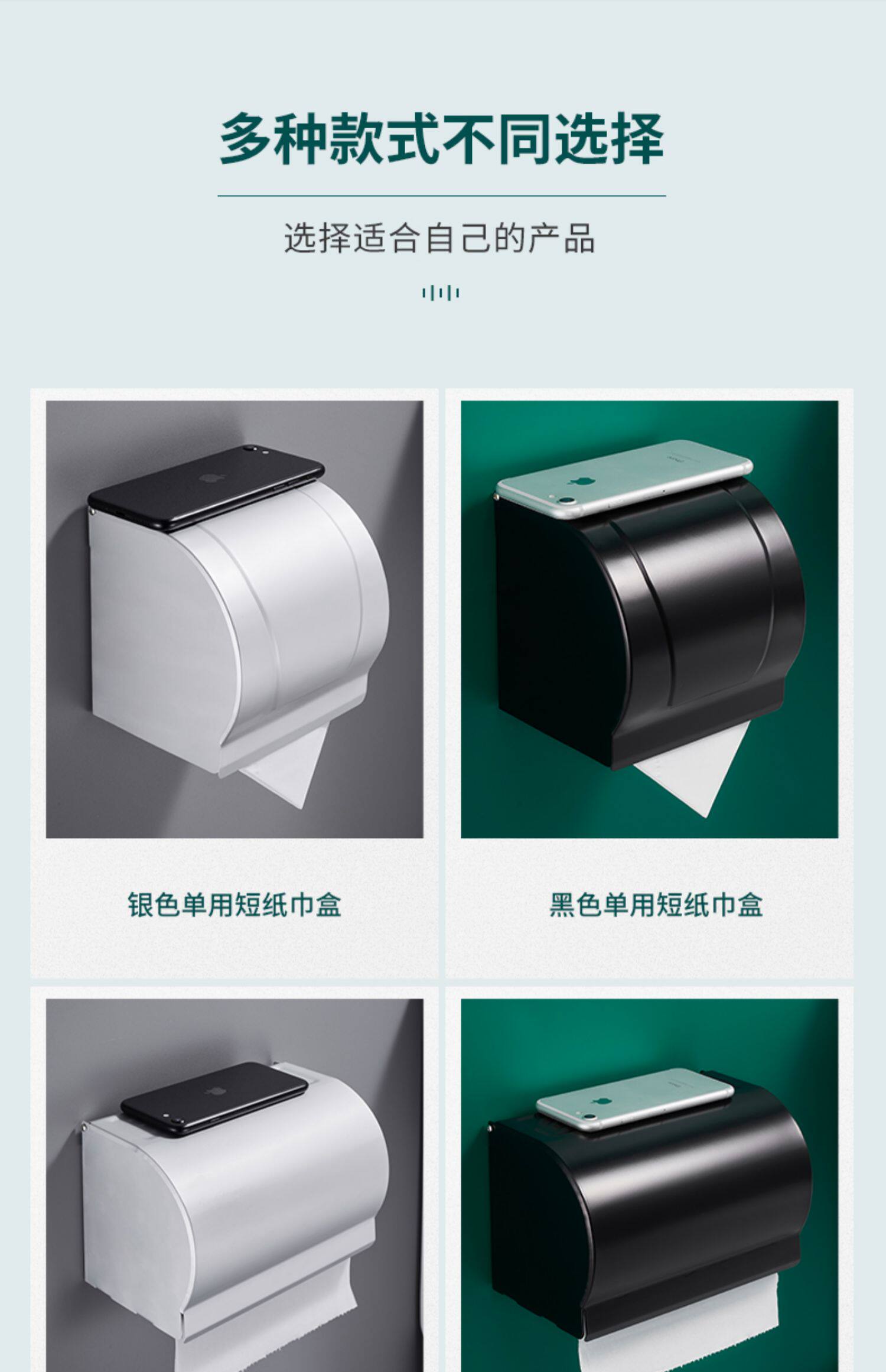 多种款式不同选择

选择适合自己的产品

银色单用短纸巾盒

黑色单用短纸巾盒