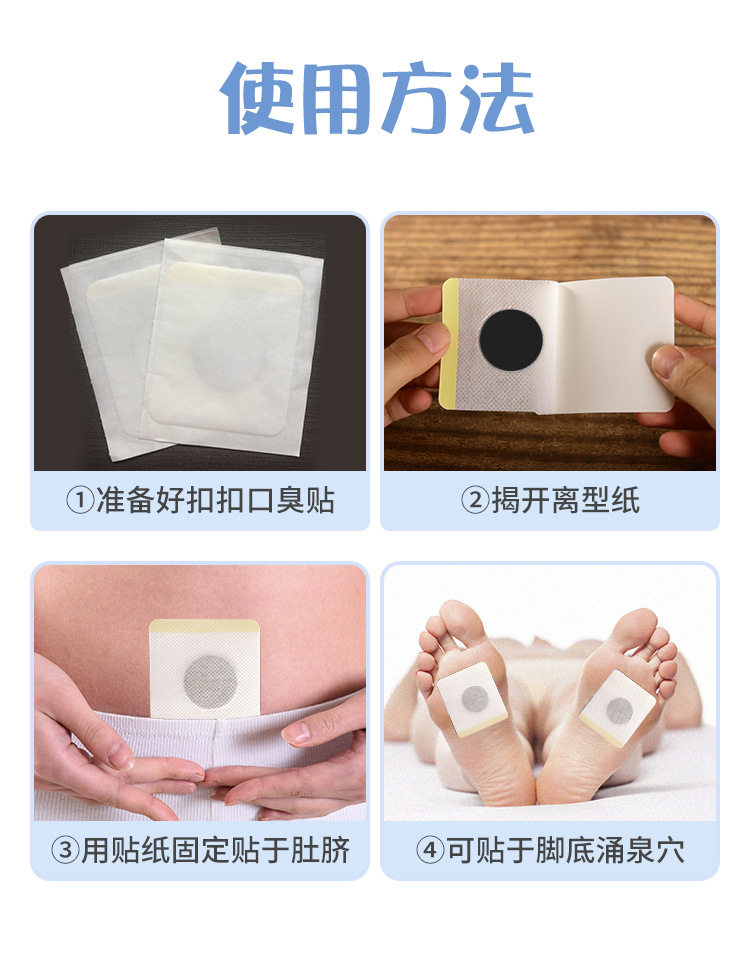 使用方法

①准备好扣扣口臭贴

②揭开离型纸

③用贴纸固定贴于肚脐

④可贴于脚底涌泉穴