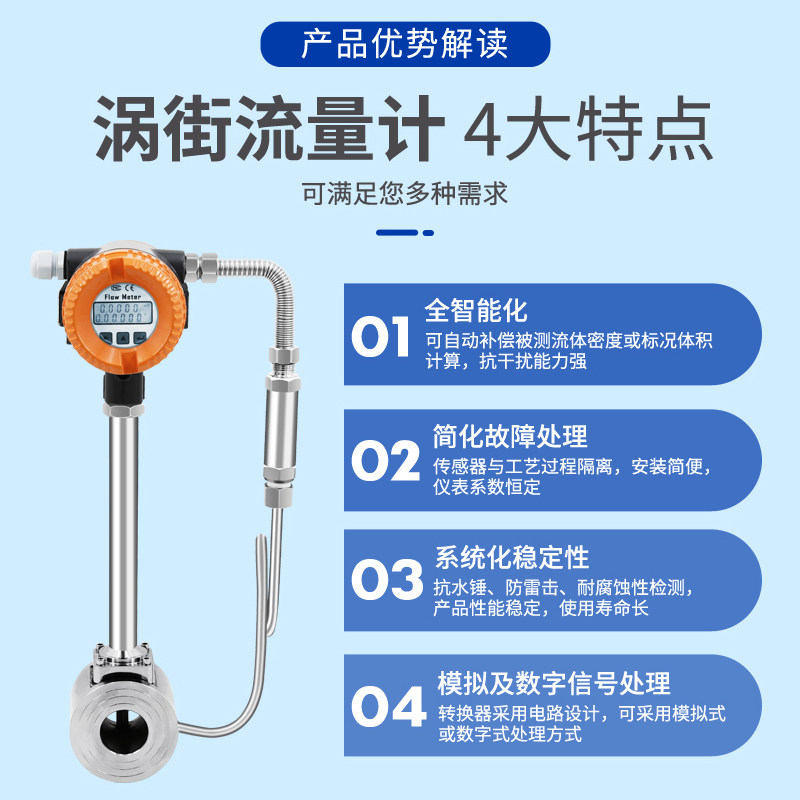 产品优势解读

涡街流量计 4大特点

可满足您多种需求

Flow Meter

01 全智能化
可自动补偿被测流体密度或标况体积计算，抗干扰能力强

02 简化故障处理
传感器与工艺过程隔离，安装简便，仪表系数恒定

03 系统化稳定性
抗水锤、防雷击、耐腐蚀性检测，产品性能稳定，使用寿命长

04 模拟及数字信号处理
转换器采用电路设计，可采用模拟式或数字式处理方式