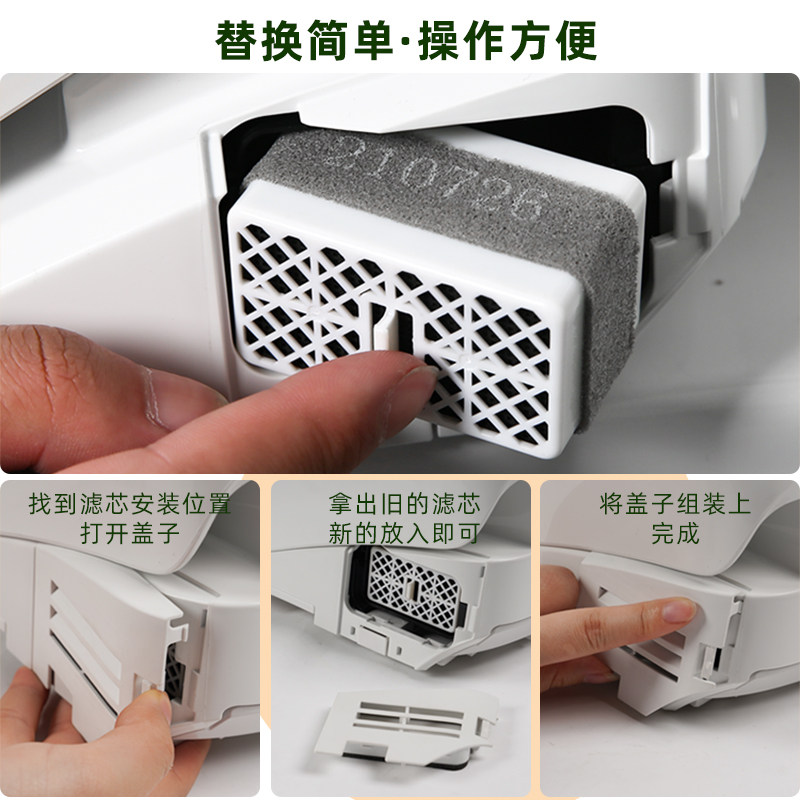 替换简单·操作方便

210726

找到滤芯安装位置
打开盖子

拿出旧的滤芯
新的放入即可

将盖子组装上
完成