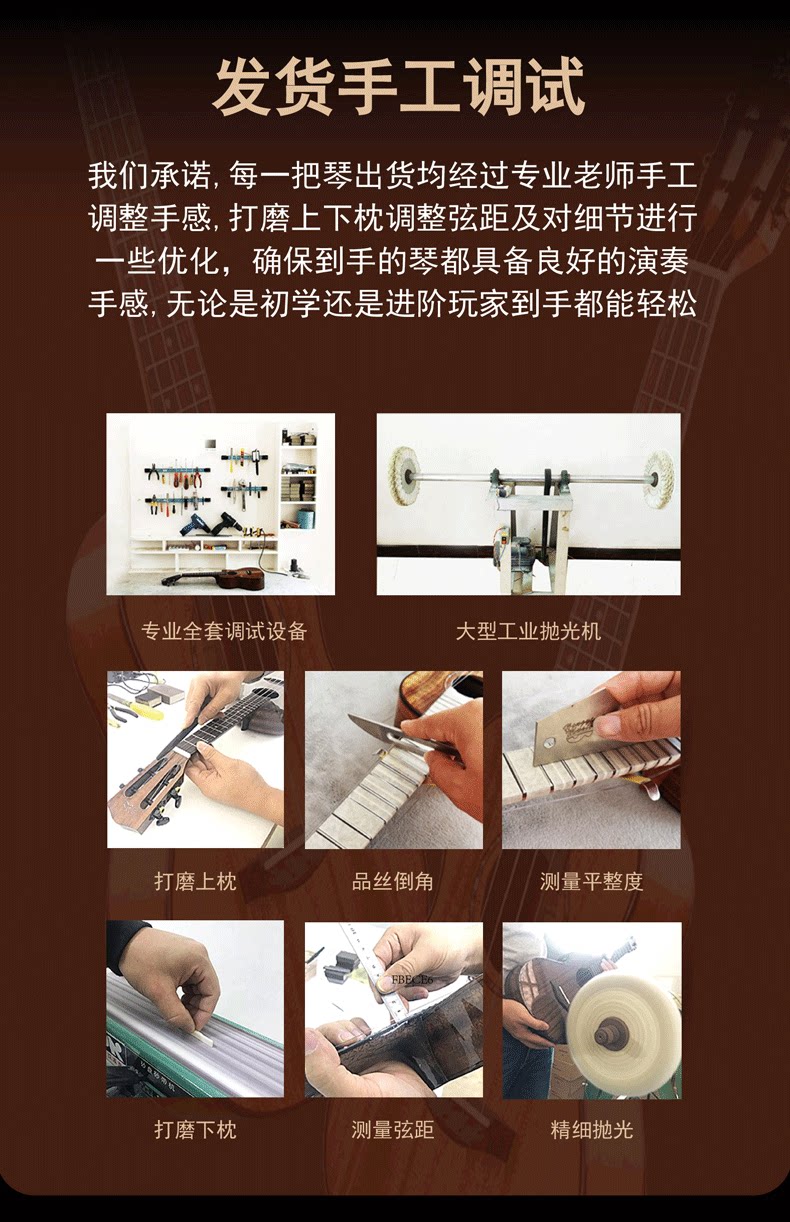 发货手工调试

我们承诺, 每一把琴出货均经过专业老师手工调整手感, 打磨上下枕调整弦距及对细节进行一些优化，确保到手的琴都具备良好的演奏手感, 无论是初学还是进阶玩家到手都能轻松

专业全套调试设备

大型工业抛光机

打磨上枕

品丝倒角

测量平整度

打磨下枕

FBELE6

测量弦距

精细抛光